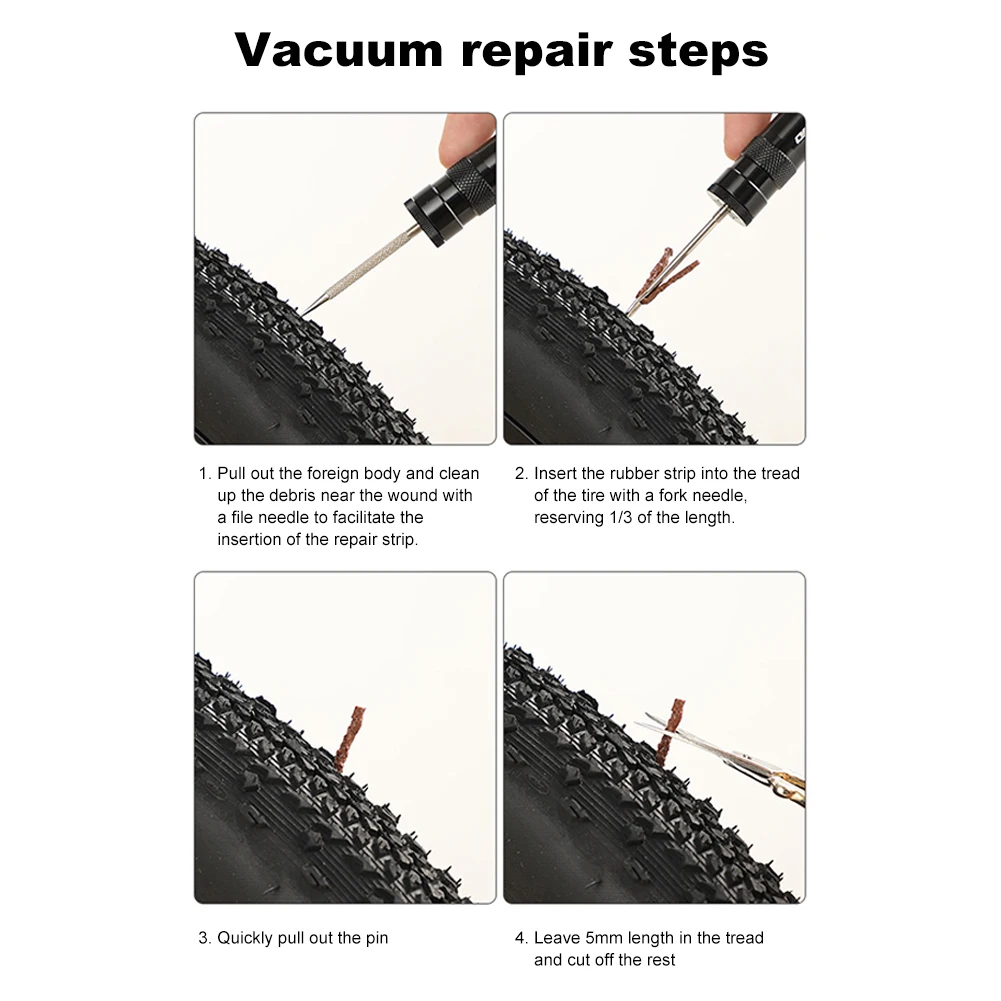 Vacuum repair steps

1. Pull out the foreign body and clean up the debris near the wound with a file needle to facilitate the insertion of the repair strip.

2. Insert the rubber strip into the tread of the tire with a fork needle, reserving 1/3 of the length.

3. Quickly pull out the pin

4. Leave 5mm length in the tread and cut off the rest