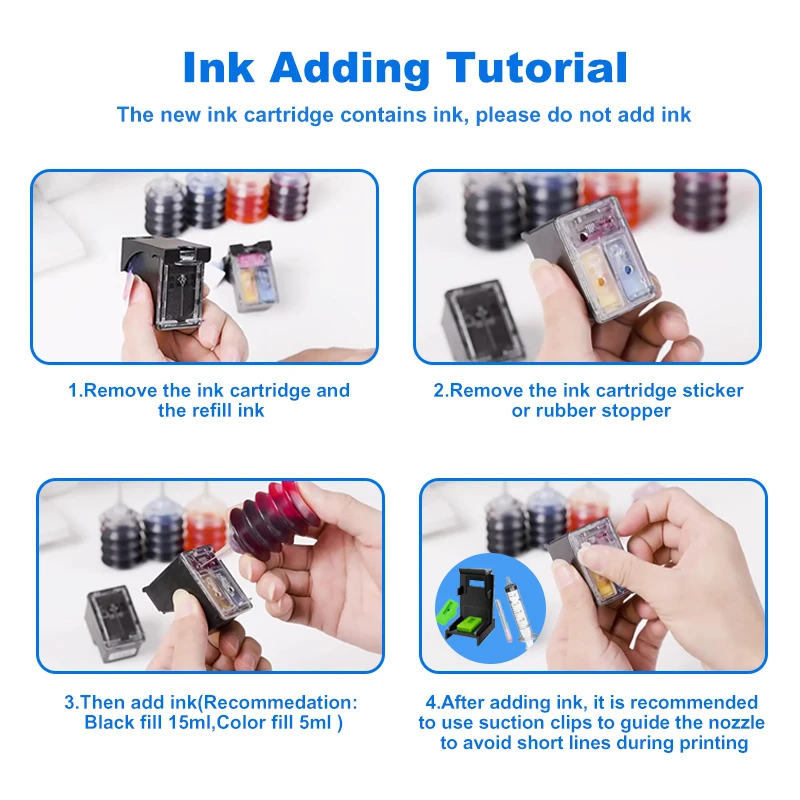 Ink Adding Tutorial

The new ink cartridge contains ink, please do not add ink

1.Remove the ink cartridge and the refill ink

2.Remove the ink cartridge sticker or rubber stopper

3.Then add ink(Recommedation: Black fill 15ml,Color fill 5ml )

4.After adding ink, it is recommended to use suction clips to guide the nozzle to avoid short lines during printing