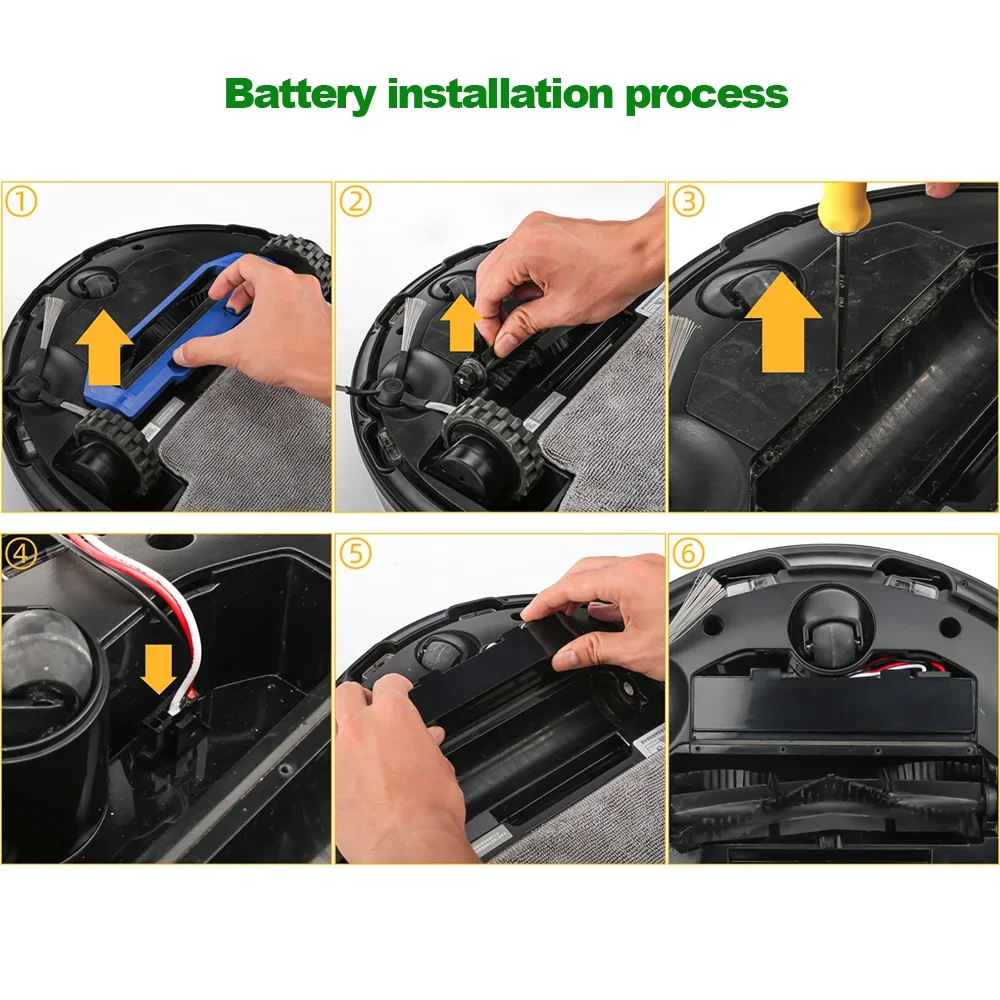 Battery installation process

①

②

③

④

⑤

⑥