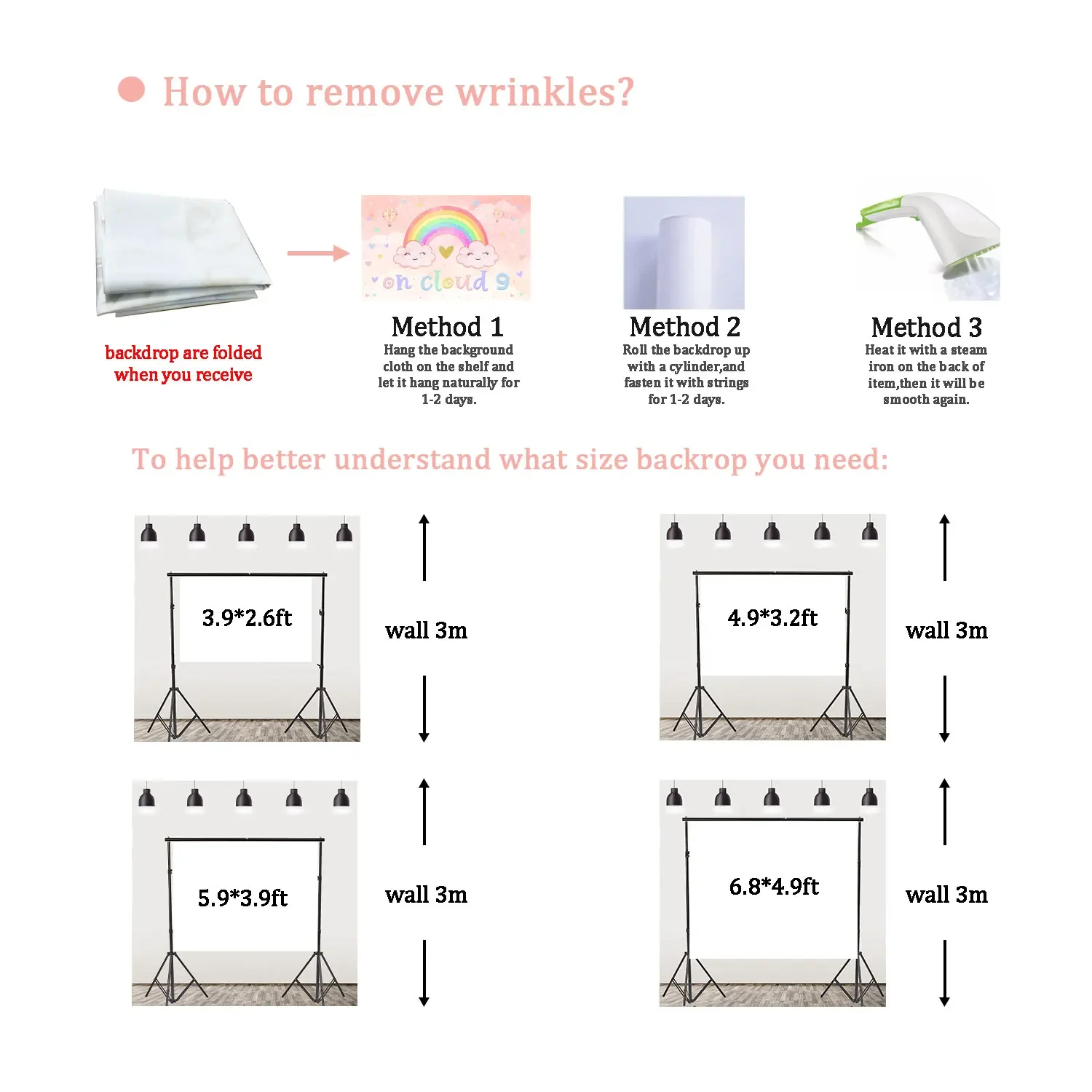 How to remove wrinkles?

backdrop are folded when you receive

on cloud 9

Method 1
Hang the background cloth on the shelf and let it hang naturally for 1-2 days.

Method 2
Roll the backdrop up with a cylinder,and fasten it with strings for 1-2 days.

Method 3
Heat it with a steam iron on the back of item,then it will be smooth again.

To help better understand what size backrop you need:

3.9*2.6ft

wall 3m

4.9*3.2ft

wall 3m

5.9*3.9ft

wall 3m

6.8*4.9ft

wall 3m