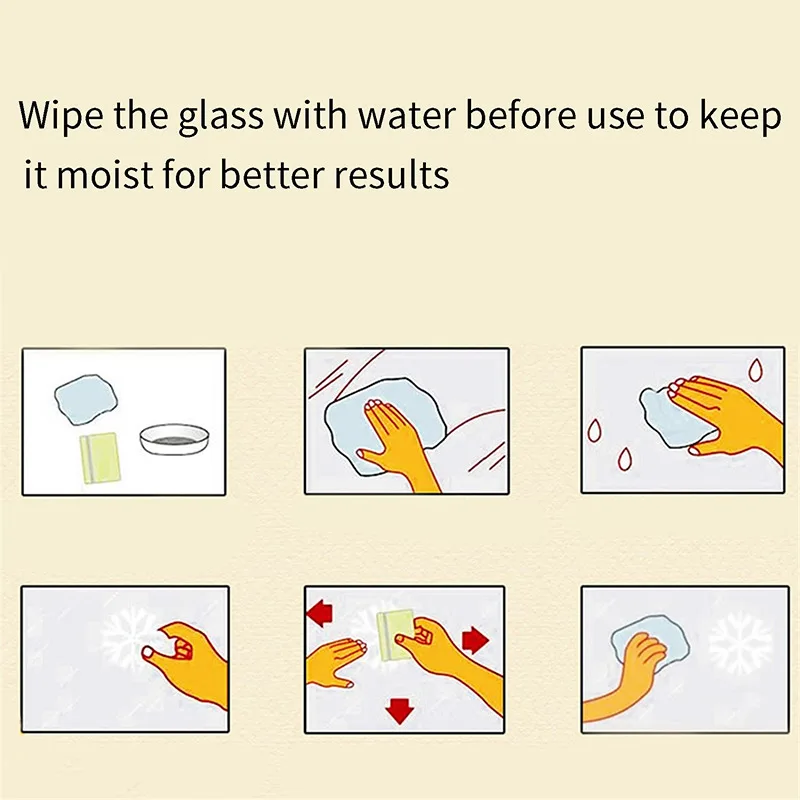 Wipe the glass with water before use to keep it moist for better results