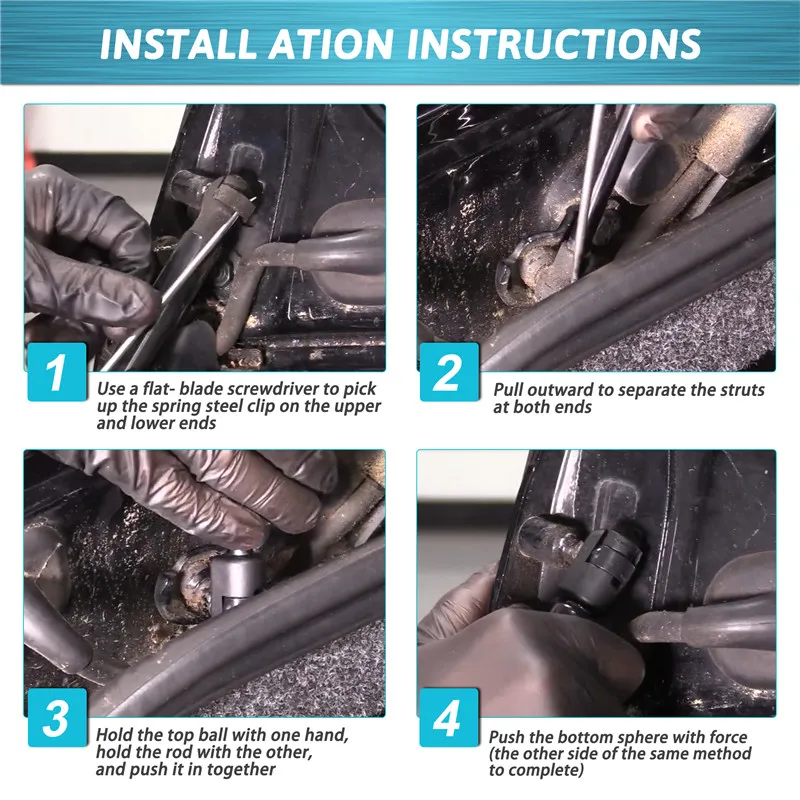 INSTALL ATION INSTRUCTIONS

1
Use a flat- blade screwdriver to pick up the spring steel clip on the upper and lower ends

2
Pull outward to separate the struts at both ends

3
Hold the top ball with one hand, hold the rod with the other, and push it in together

4
Push the bottom sphere with force (the other side of the same method to complete)