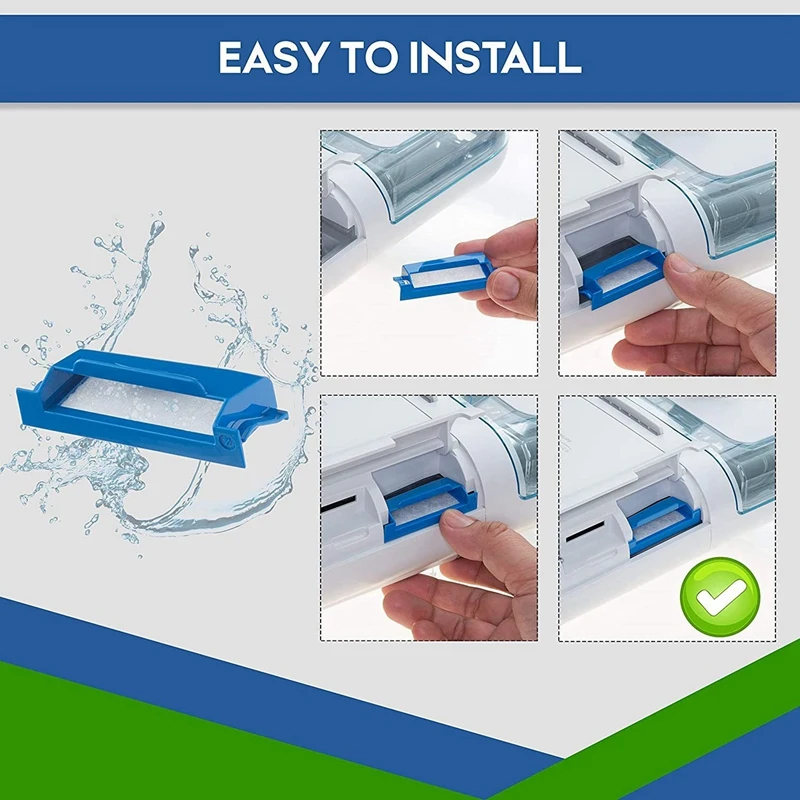 EASY TO INSTALL