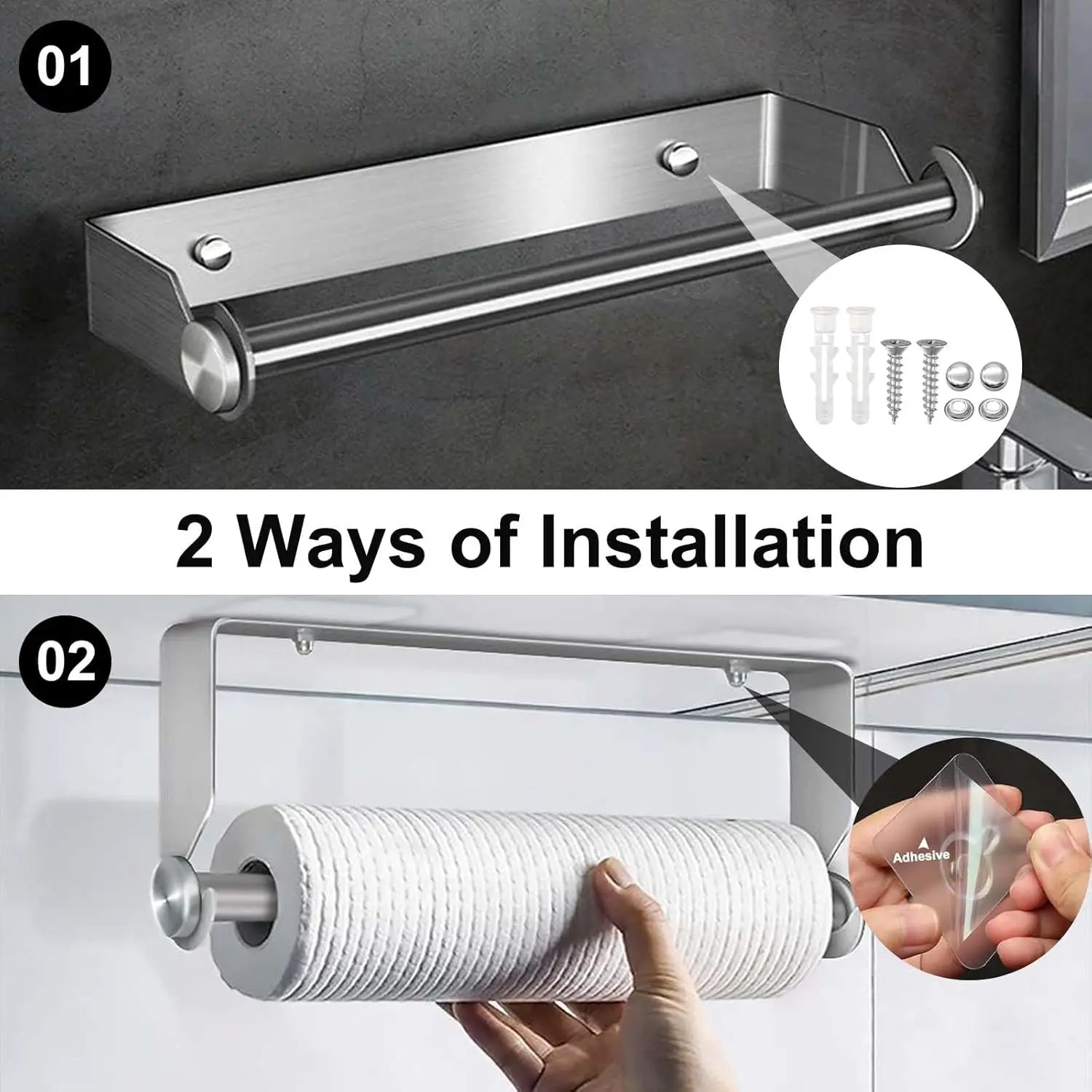 01

2 Ways of Installation

02

Adhesive