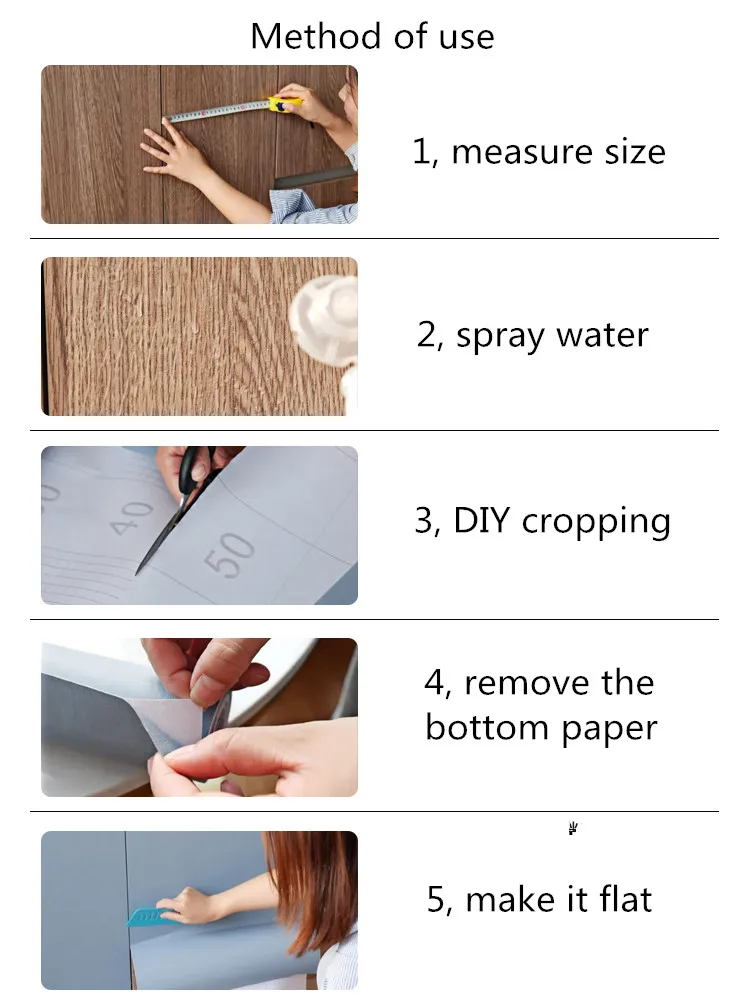 Method of use

1, measure size

2, spray water

40
50

3, DIY cropping

4, remove the bottom paper

5, make it flat