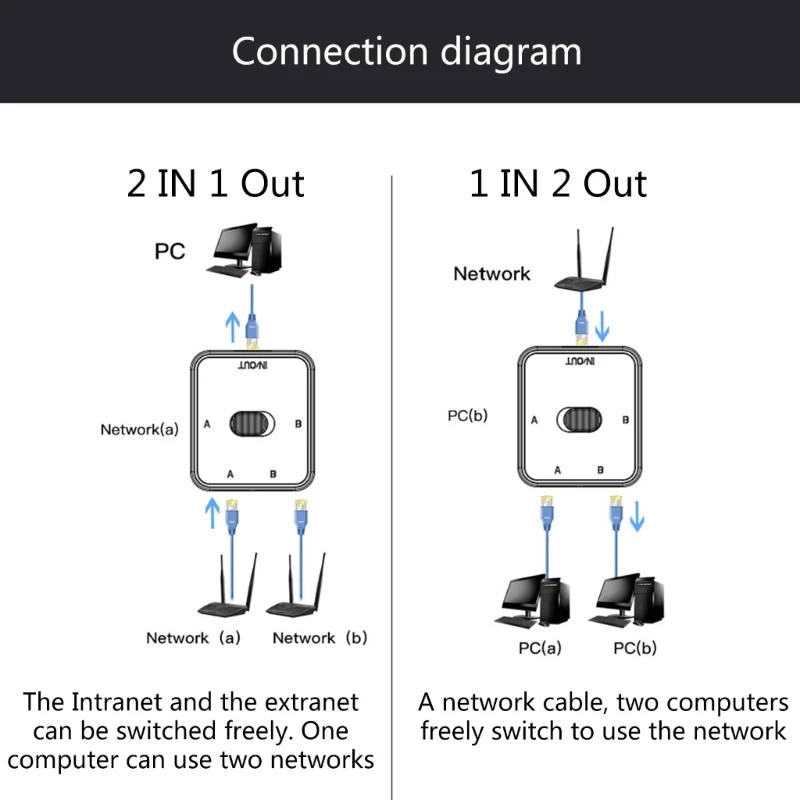 Connection diagram

2 IN 1 Out

PC

IN/OUT

Network(a)

A

B

A B

Network (a) Network (b)

The Intranet and the extranet can be switched freely. One computer can use two networks

1 IN 2 Out

Network

IN/OUT

PC(b)

A

B

A B

PC(a) PC(b)

A network cable, two computers freely switch to use the network