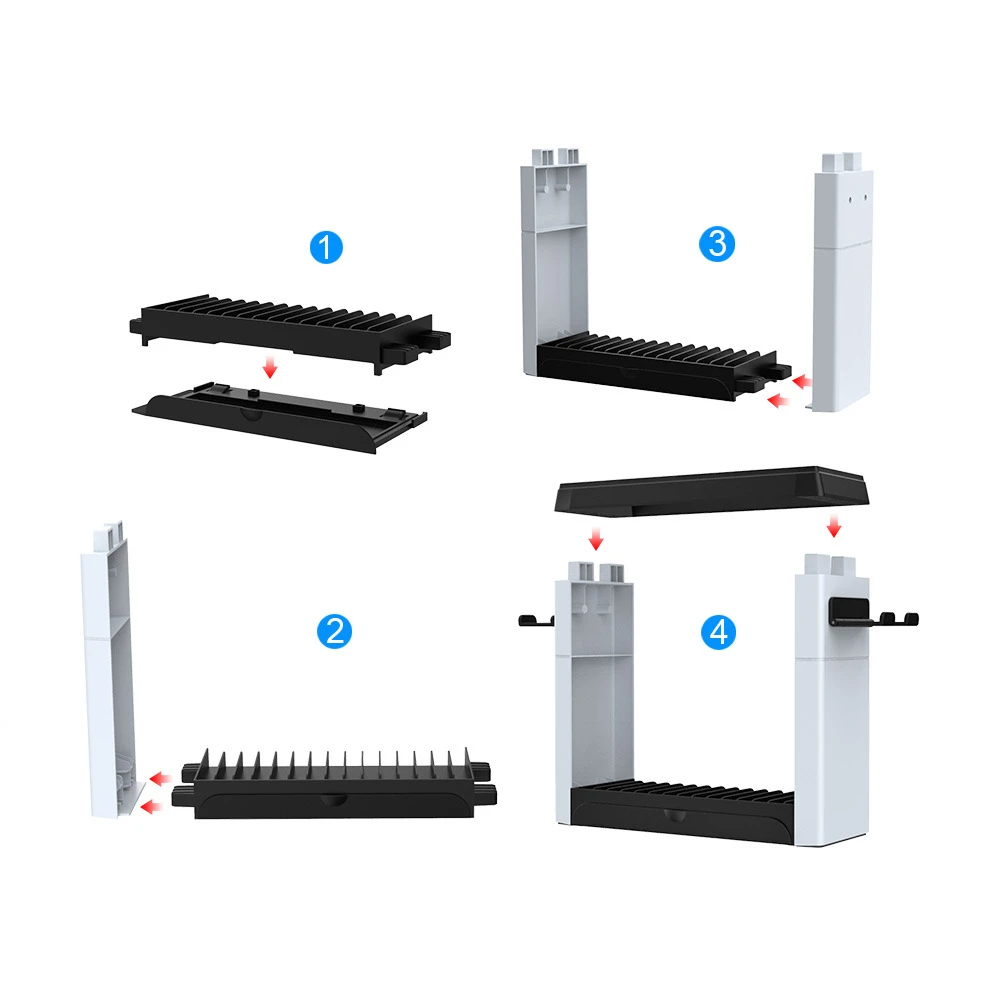 1

3

2

4