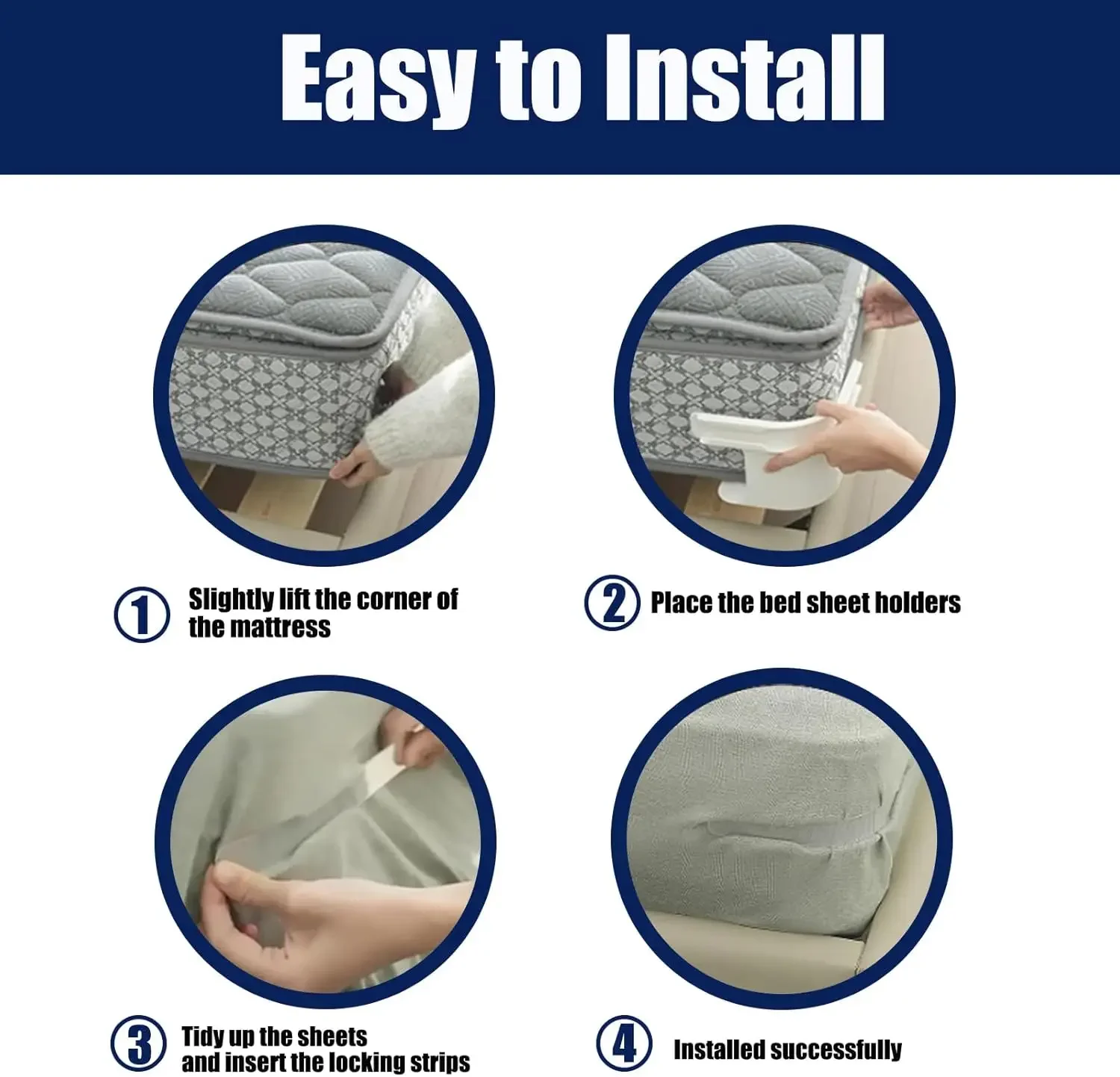 Easy to Install

1 Slightly lift the corner of the mattress

2 Place the bed sheet holders

3 Tidy up the sheets and insert the locking strips

4 Installed successfully