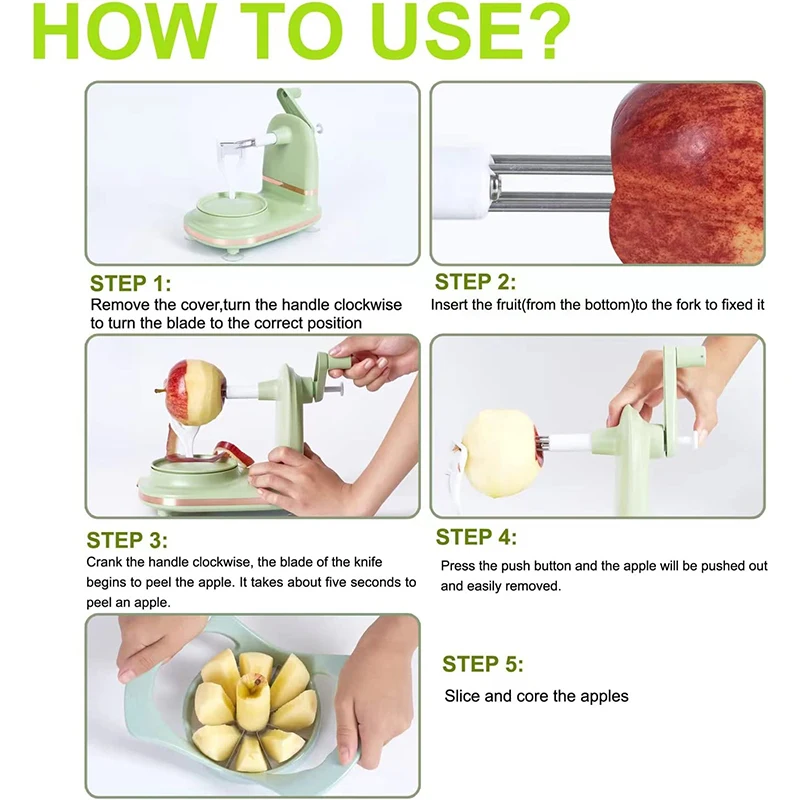 HOW TO USE?

STEP 1:
Remove the cover,turn the handle clockwise to turn the blade to the correct position

STEP 2:
Insert the fruit(from the bottom)to the fork to fixed it

STEP 3:
Crank the handle clockwise, the blade of the knife begins to peel the apple. It takes about five seconds to peel an apple.

STEP 4:
Press the push button and the apple will be pushed out and easily removed.

STEP 5:
Slice and core the apples