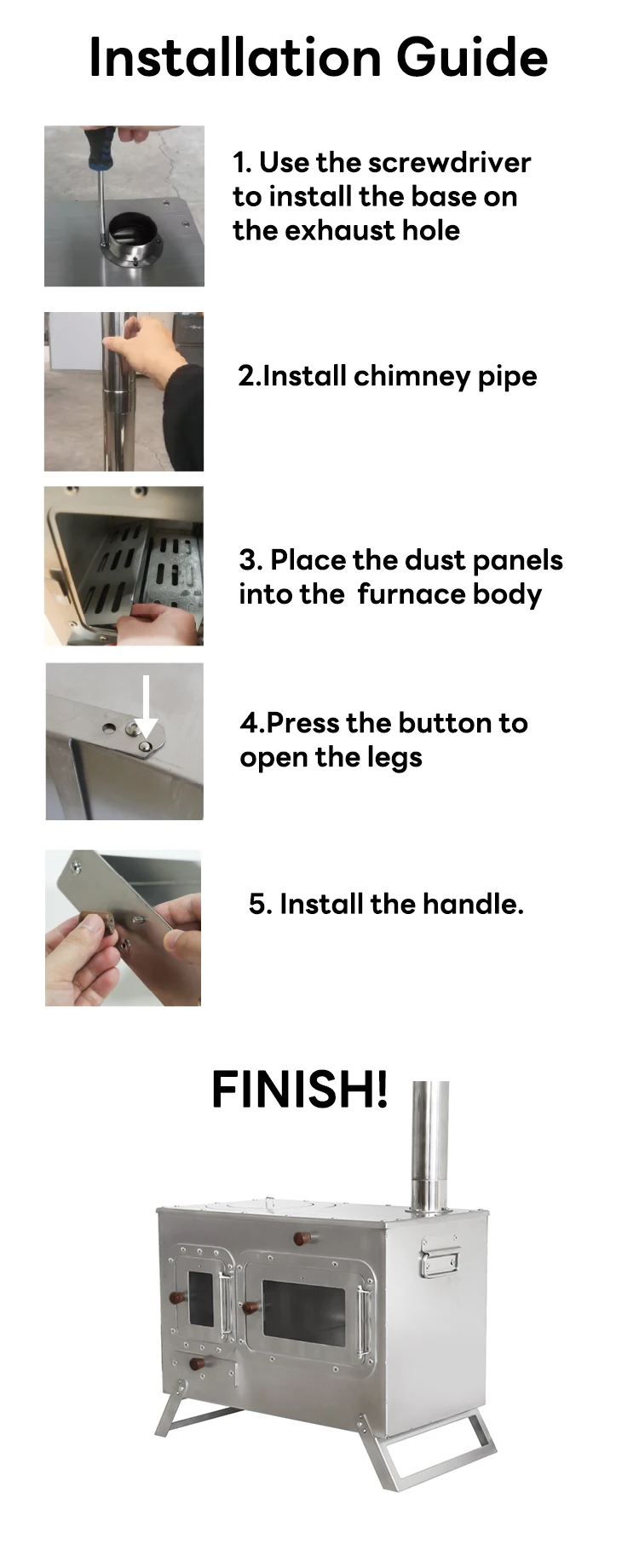 Installation Guide

1. Use the screwdriver to install the base on the exhaust hole

2.Install chimney pipe

3. Place the dust panels into the  furnace body

4.Press the button to open the legs

5. Install the handle.

FINISH!