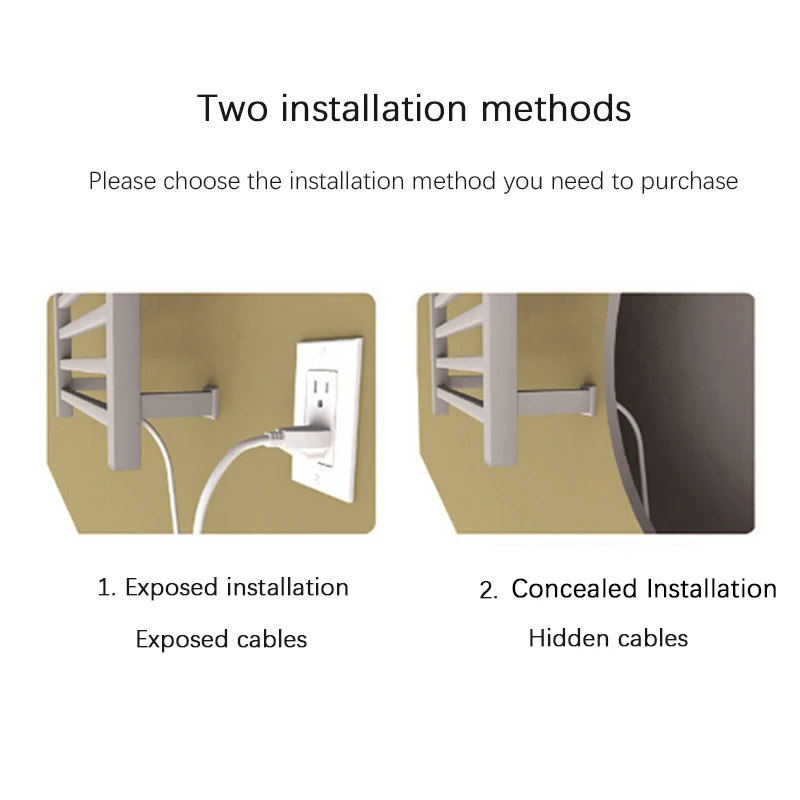 Two installation methods

Please choose the installation method you need to purchase

1. Exposed installation

Exposed cables

2. Concealed Installation

Hidden cables