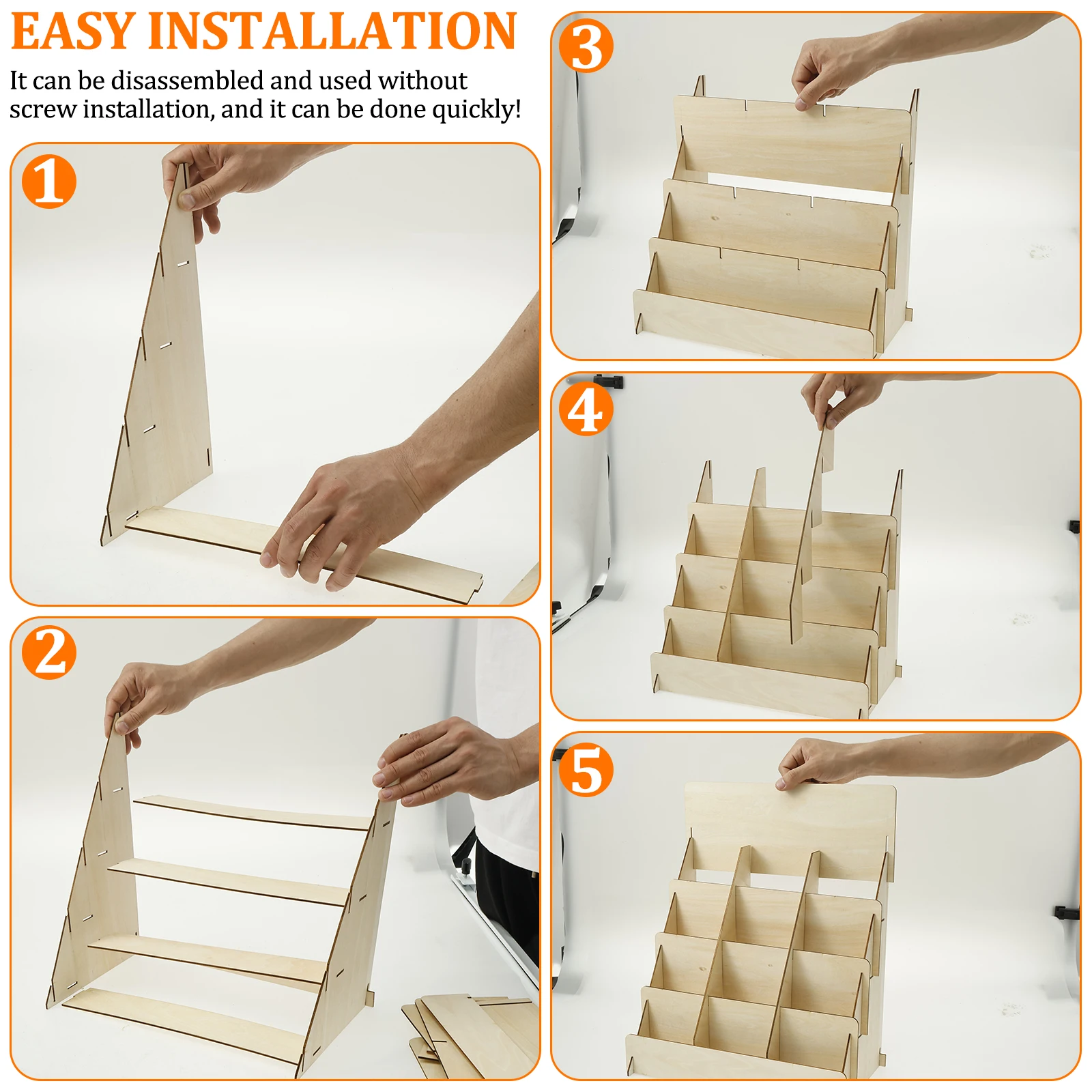 EASY INSTALLATION

It can be disassembled and used without screw installation, and it can be done quickly!

1

2

3

4

5