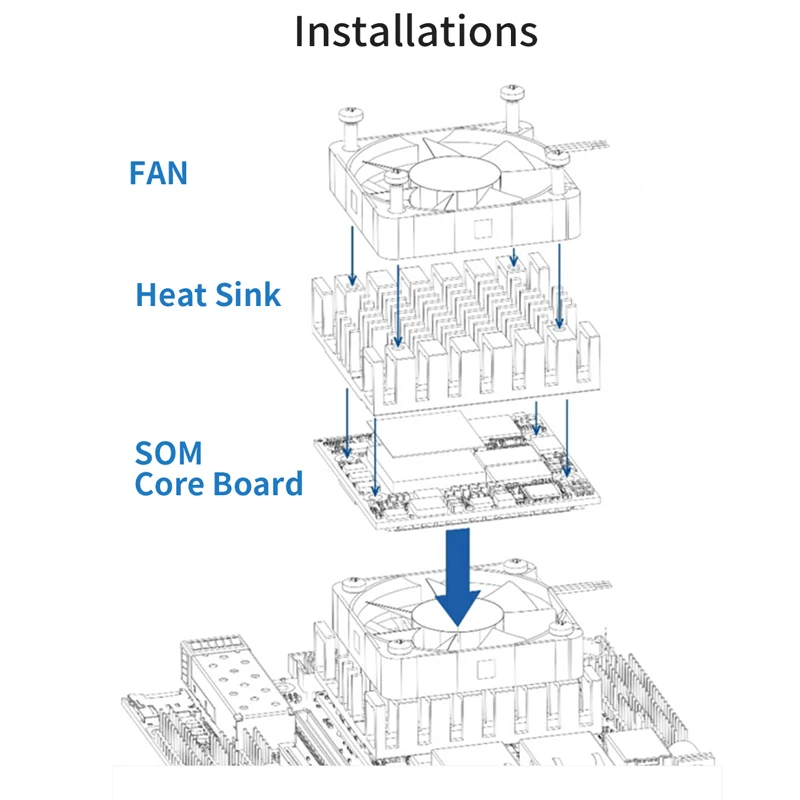 Installations

FAN

Heat Sink

SOM
Core Board