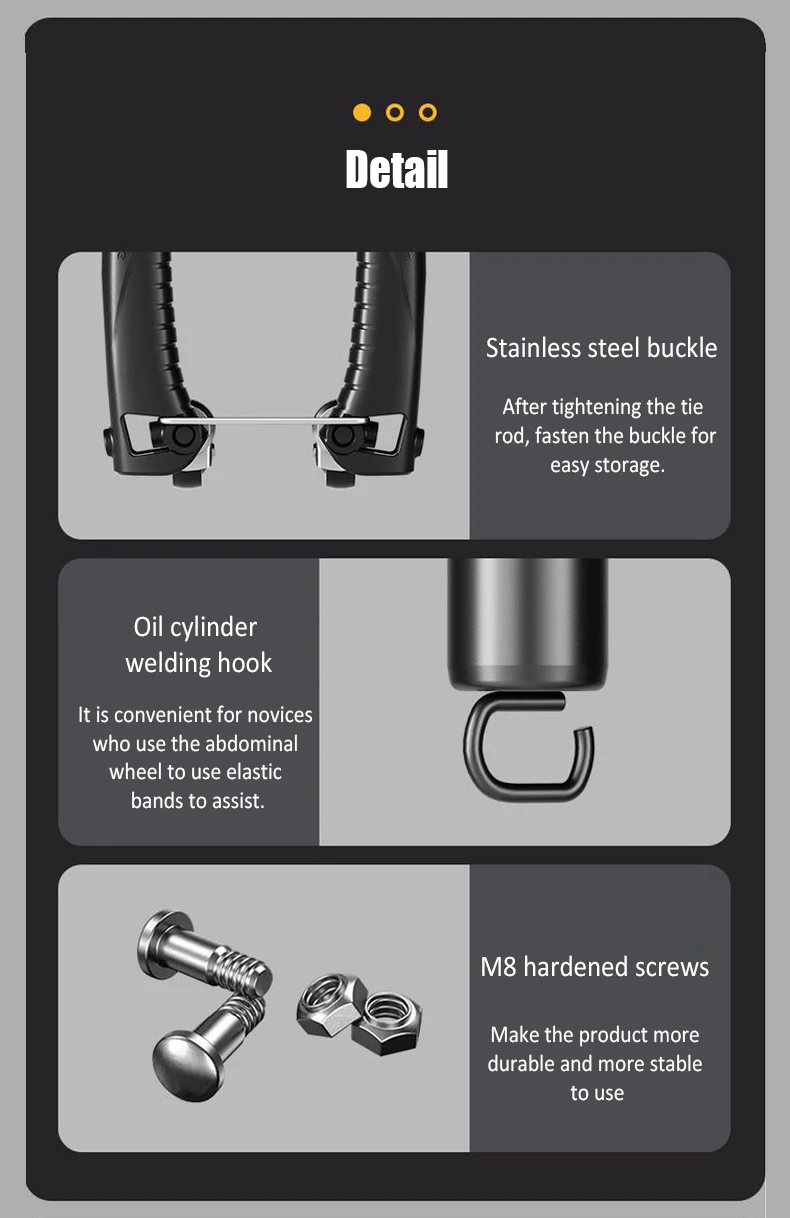 Detail

Stainless steel buckle

After tightening the tie rod, fasten the buckle for easy storage.

Oil cylinder welding hook

It is convenient for novices who use the abdominal wheel to use elastic bands to assist.

M8 hardened screws

Make the product more durable and more stable to use