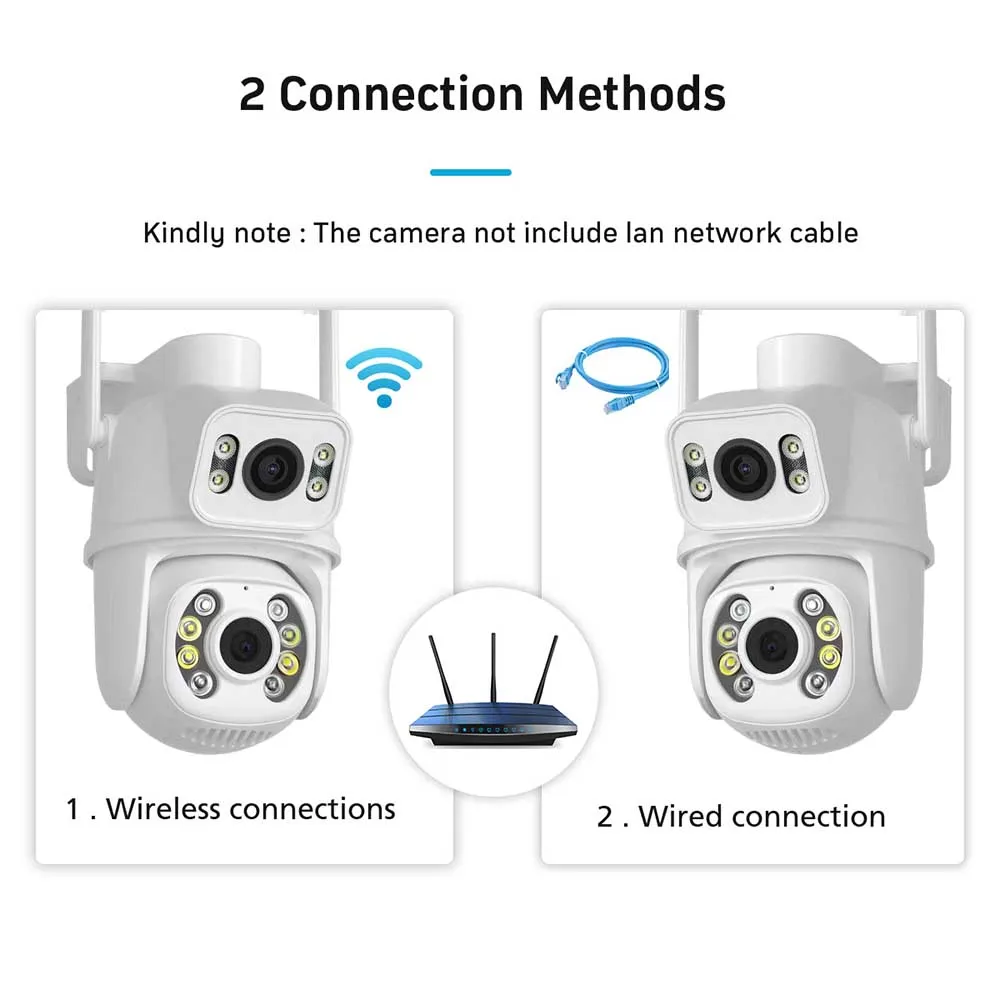 2 Connection Methods

Kindly note : The camera not include lan network cable

1 . Wireless connections

2 . Wired connection