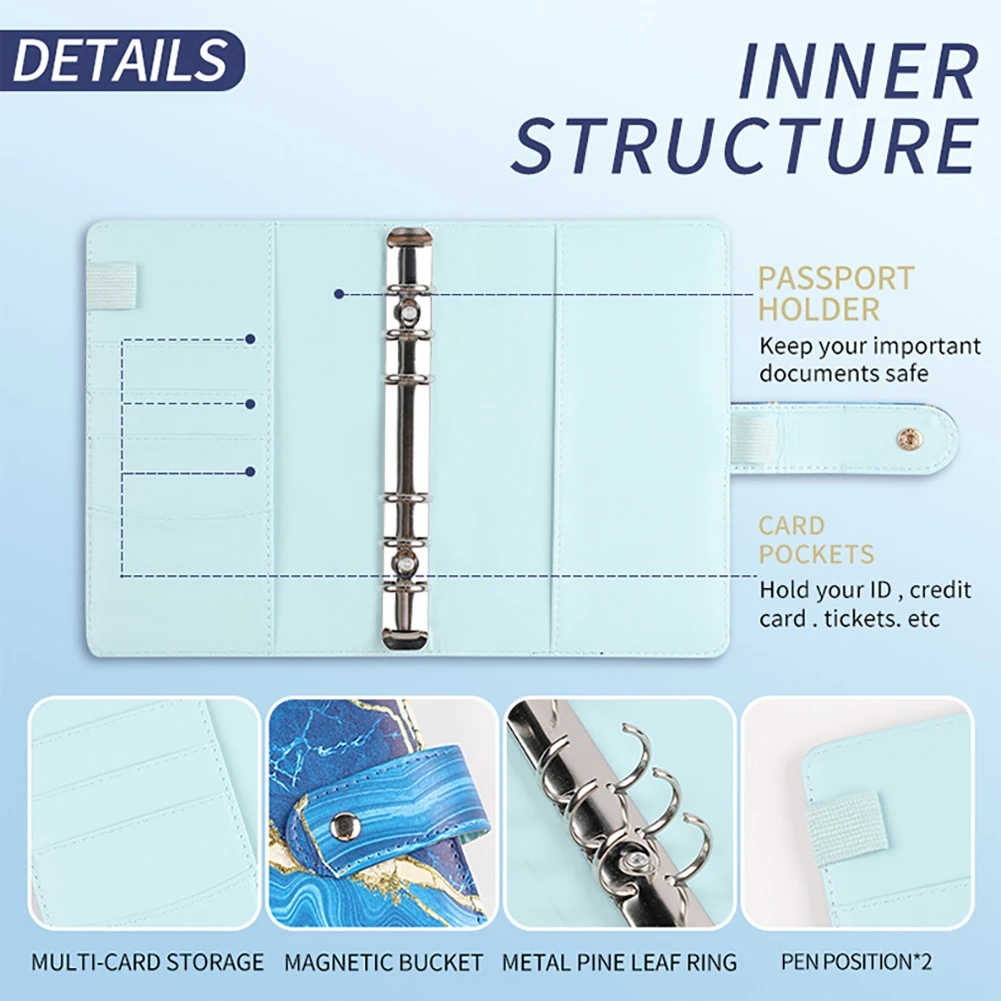 DETAILS

INNER STRUCTURE

PASSPORT HOLDER
Keep your important documents safe

CARD POCKETS
Hold your ID , credit card . tickets. etc

MULTI-CARD STORAGE

MAGNETIC BUCKET

METAL PINE LEAF RING

PEN POSITION*2