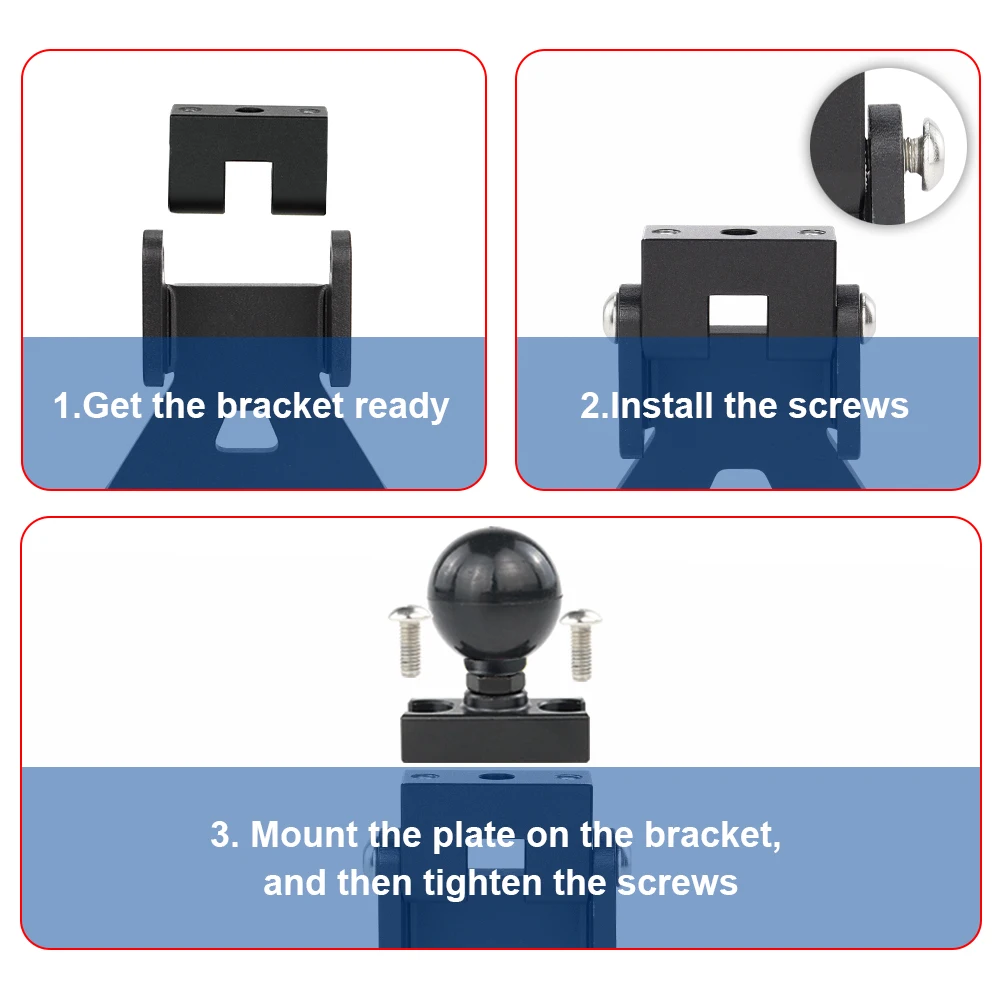 1.Get the bracket ready

2.Install the screws

3. Mount the plate on the bracket, and then tighten the screws