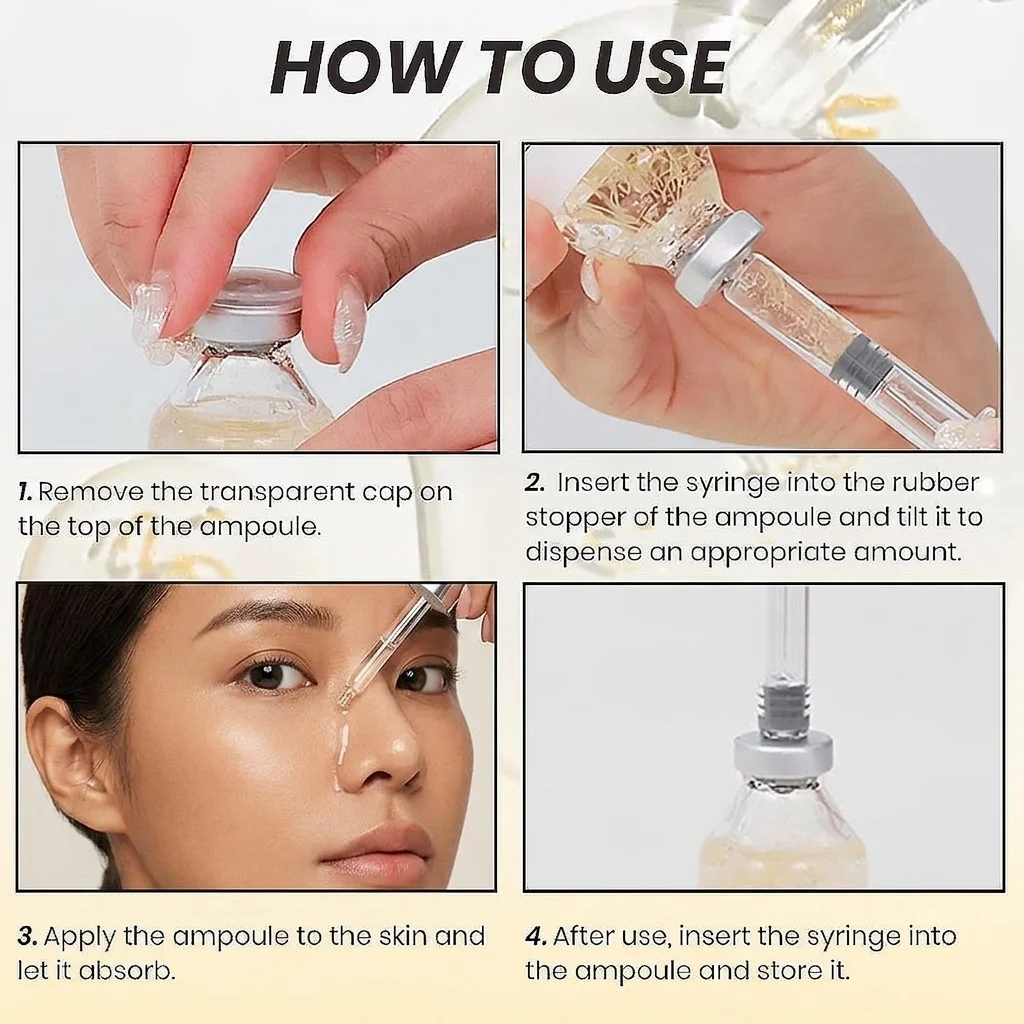 HOW TO USE

1. Remove the transparent cap on the top of the ampoule.

2. Insert the syringe into the rubber stopper of the ampoule and tilt it to dispense an appropriate amount.

3. Apply the ampoule to the skin and let it absorb.

4. After use, insert the syringe into the ampoule and store it.