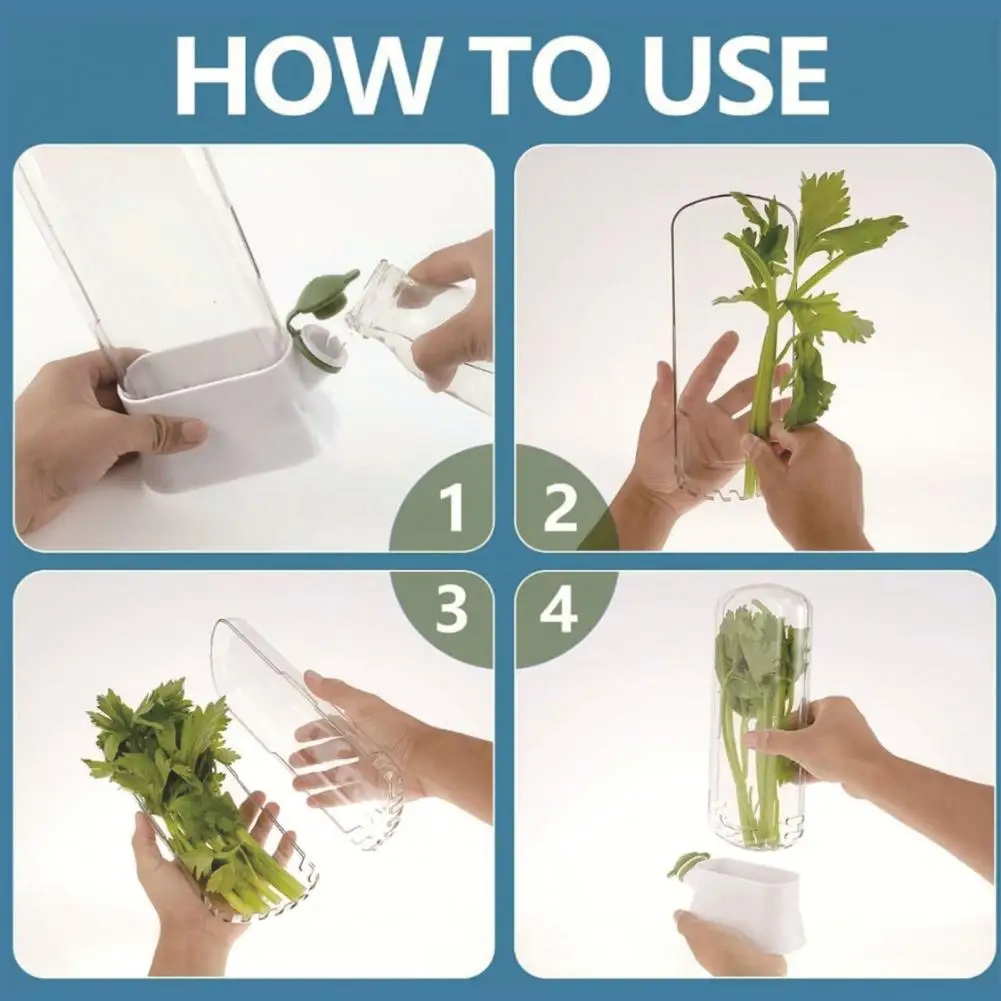 HOW TO USE

1

2

3

4