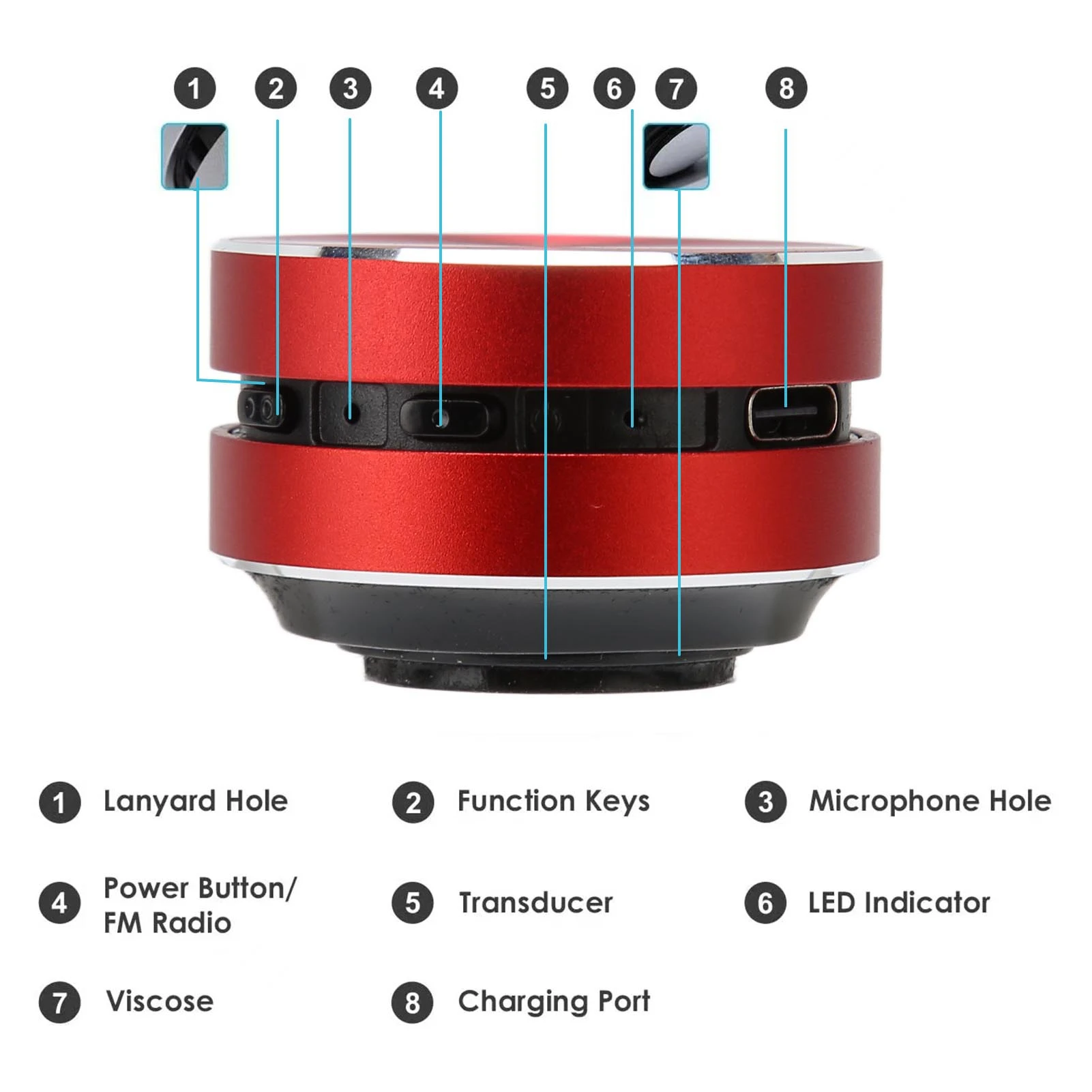 1 2 3 4 5 6 7 8

1 Lanyard Hole

2 Function Keys

3 Microphone Hole

4 Power Button/ FM Radio

5 Transducer

6 LED Indicator

7 Viscose

8 Charging Port