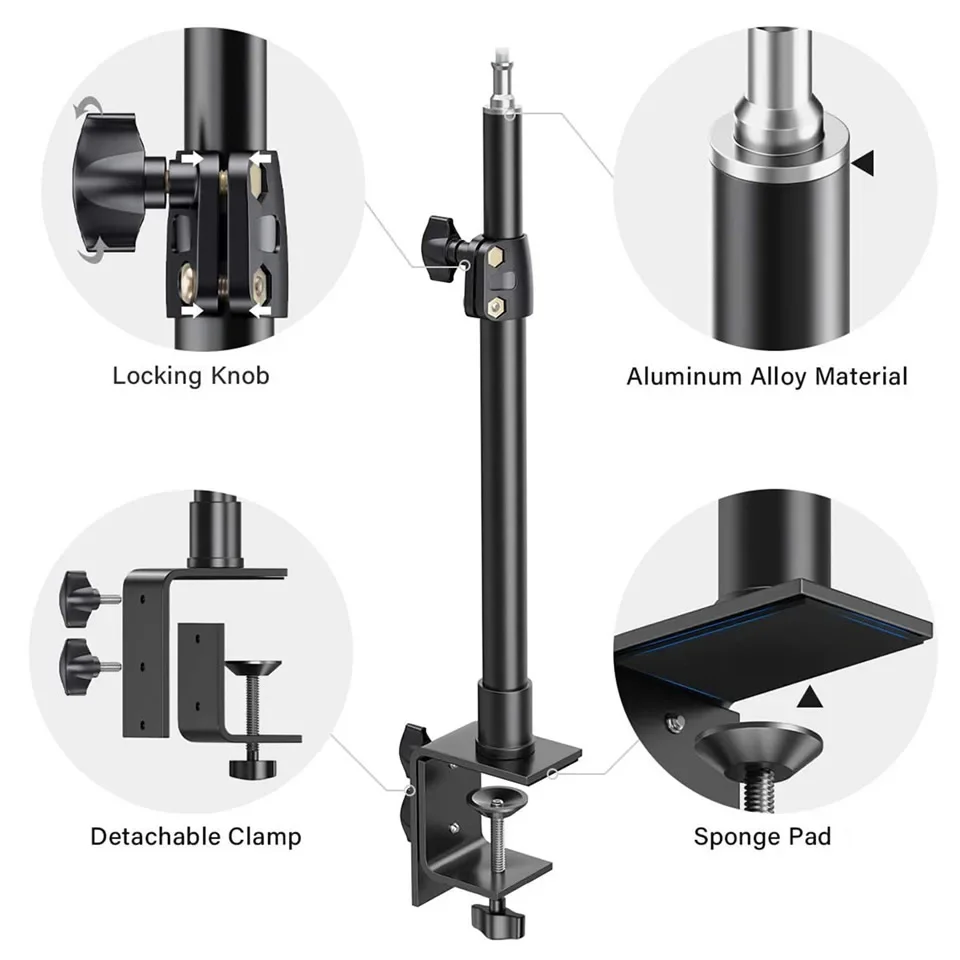 Locking Knob

Aluminum Alloy Material

Detachable Clamp

Sponge Pad