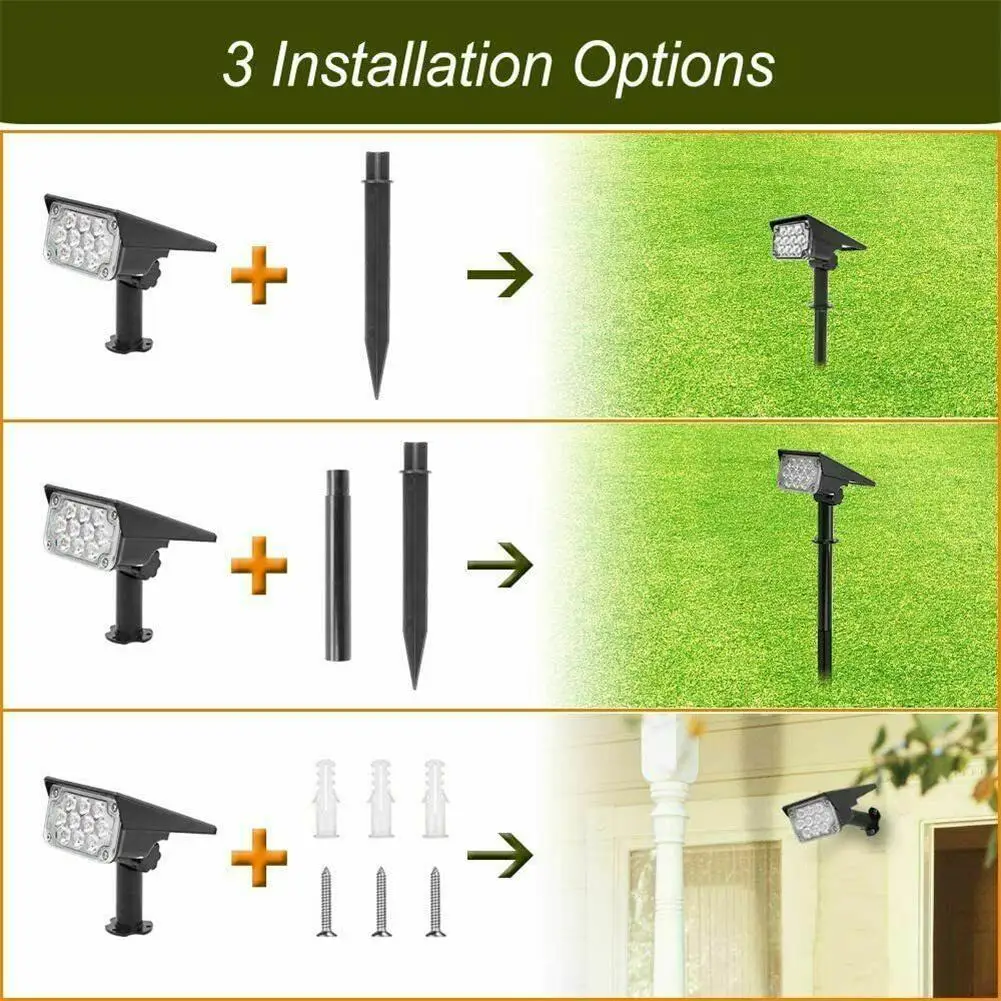 3 Installation Options