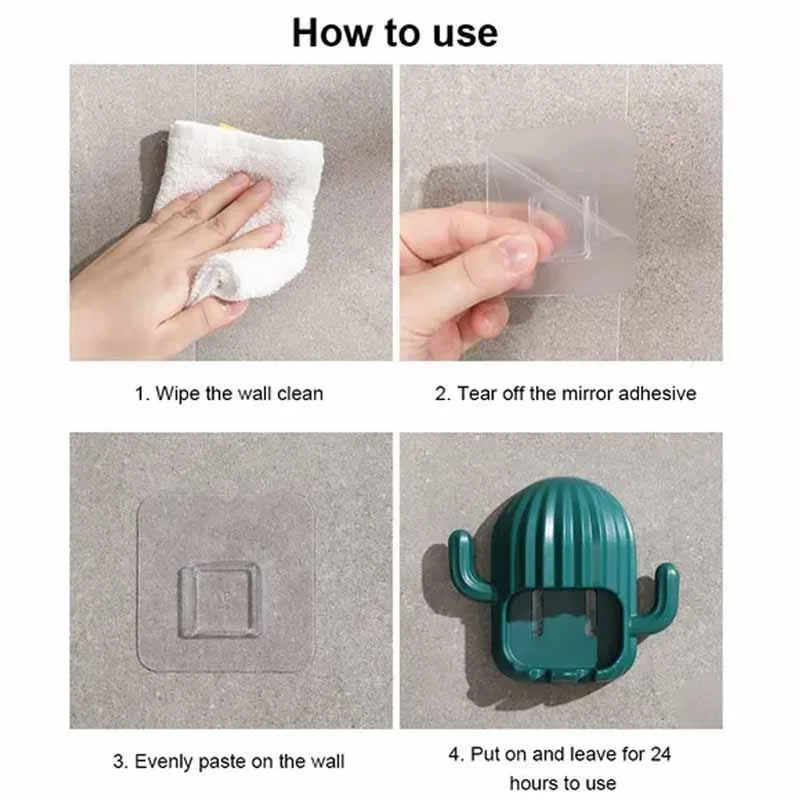 How to use

1. Wipe the wall clean

2. Tear off the mirror adhesive

3. Evenly paste on the wall

4. Put on and leave for 24 hours to use