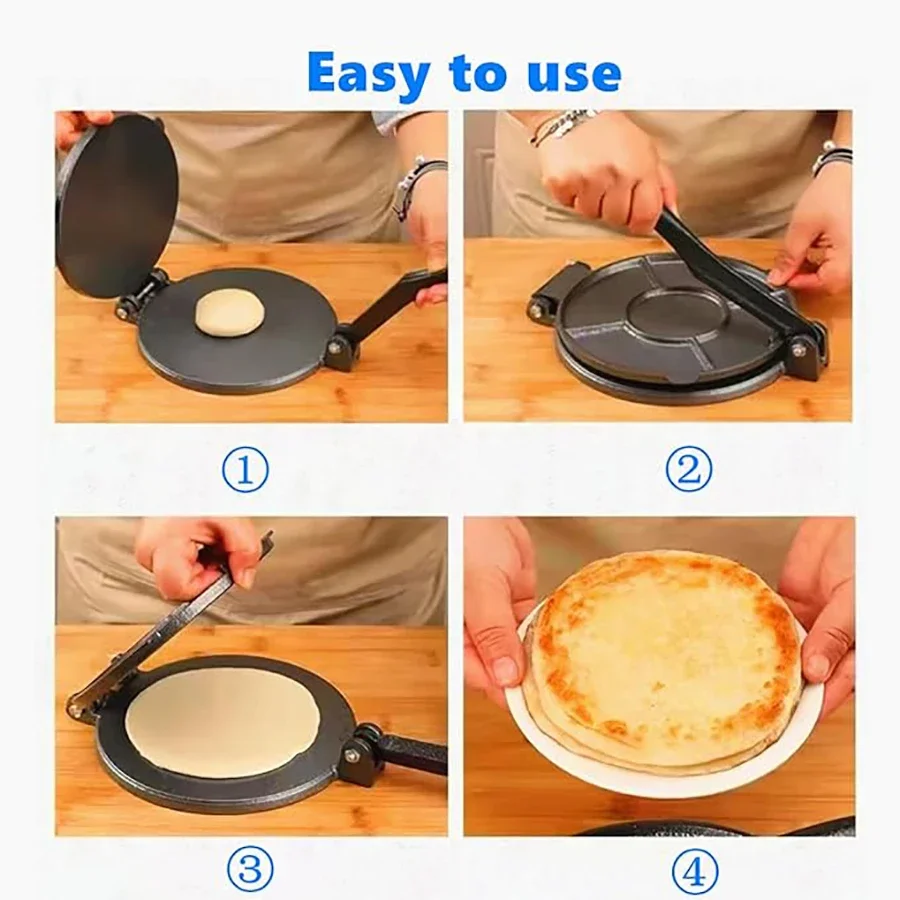 Easy to use

①

②

③

④