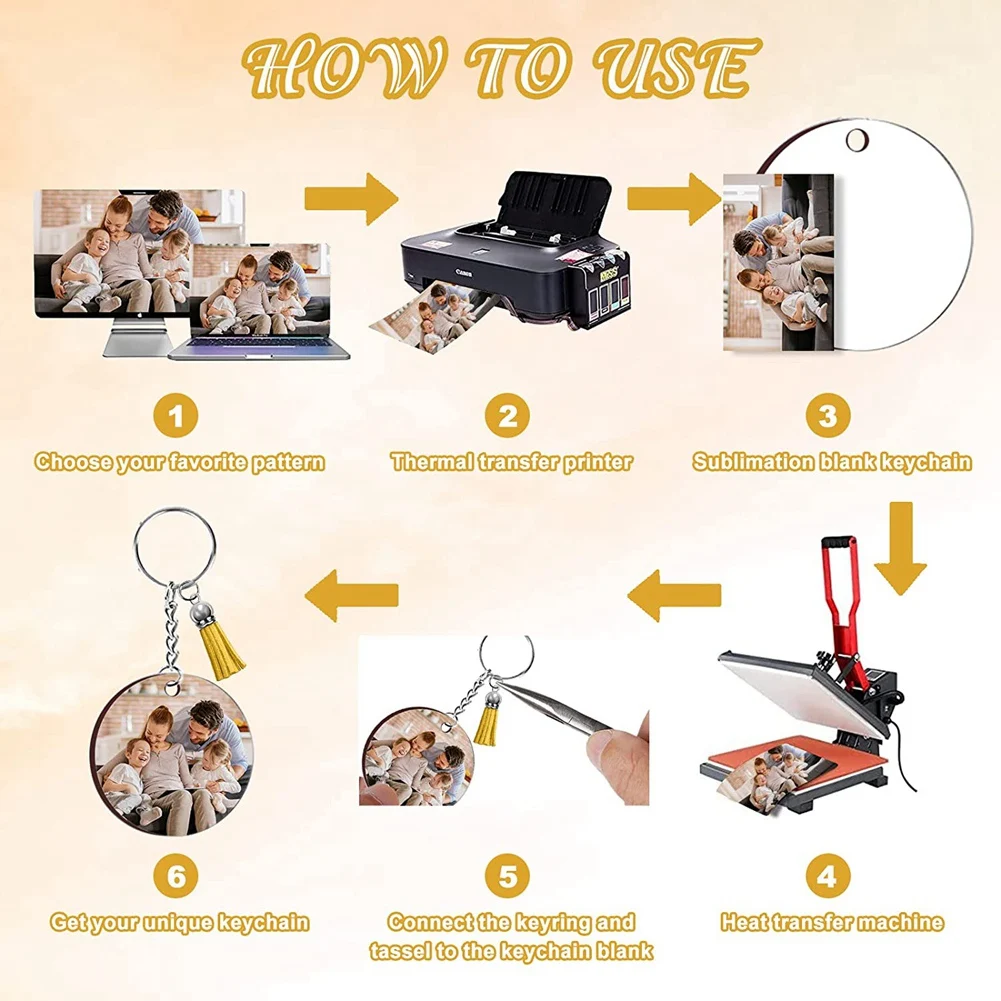 HOW TO USE

Canon

1
Choose your favorite pattern

2
Thermal transfer printer

3
Sublimation blank keychain

4
Heat transfer machine

5
Connect the keyring and tassel to the keychain blank

6
Get your unique keychain