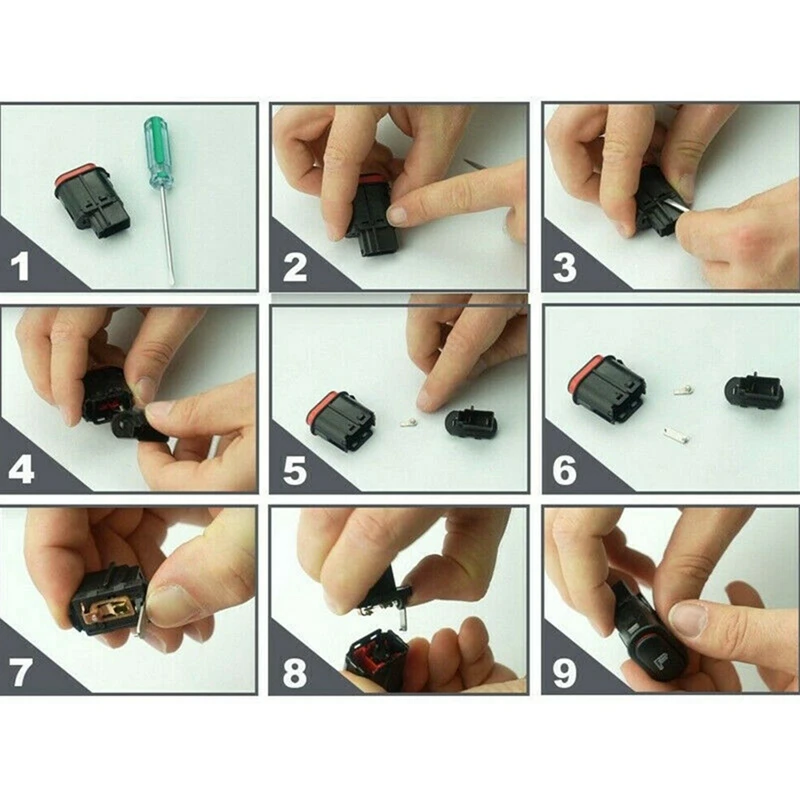 1
2
3
4
5
6
7
8
9