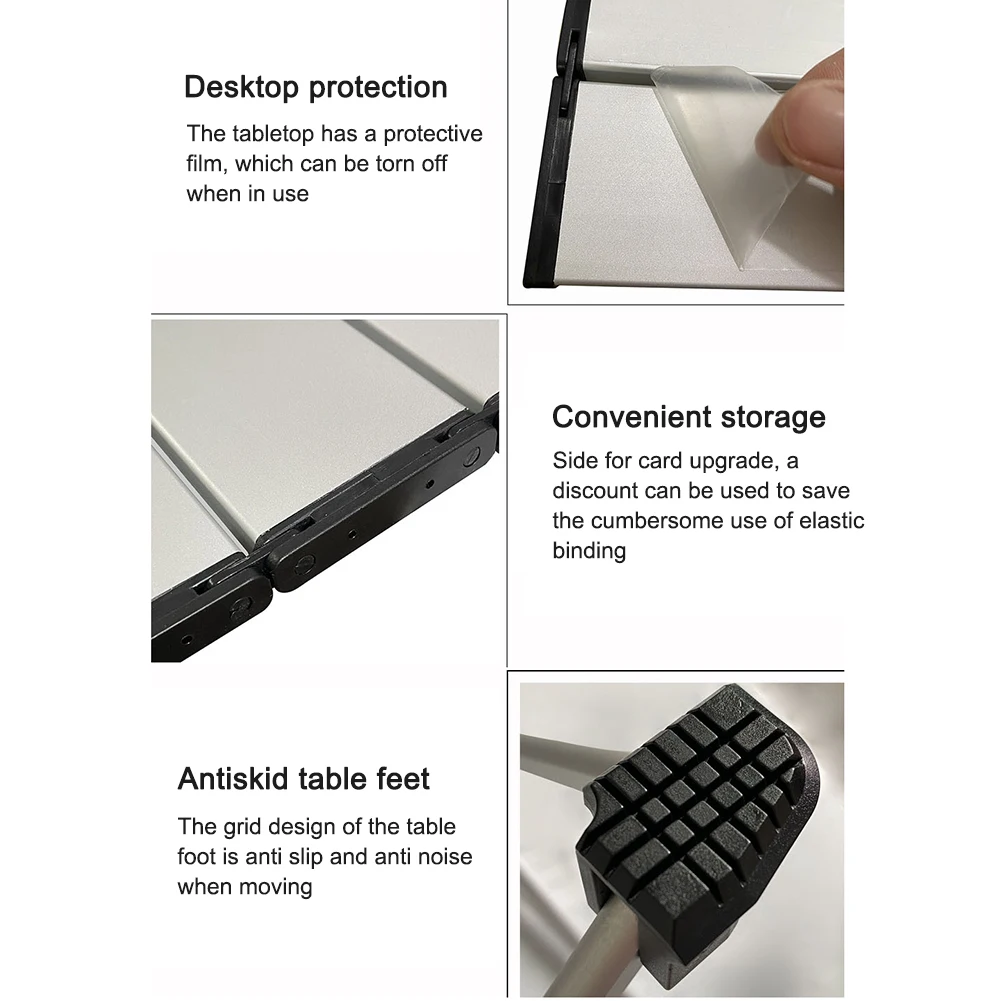 Desktop protection

The tabletop has a protective film, which can be torn off when in use

Convenient storage

Side for card upgrade, a discount can be used to save the cumbersome use of elastic binding

Antiskid table feet

The grid design of the table foot is anti slip and anti noise when moving