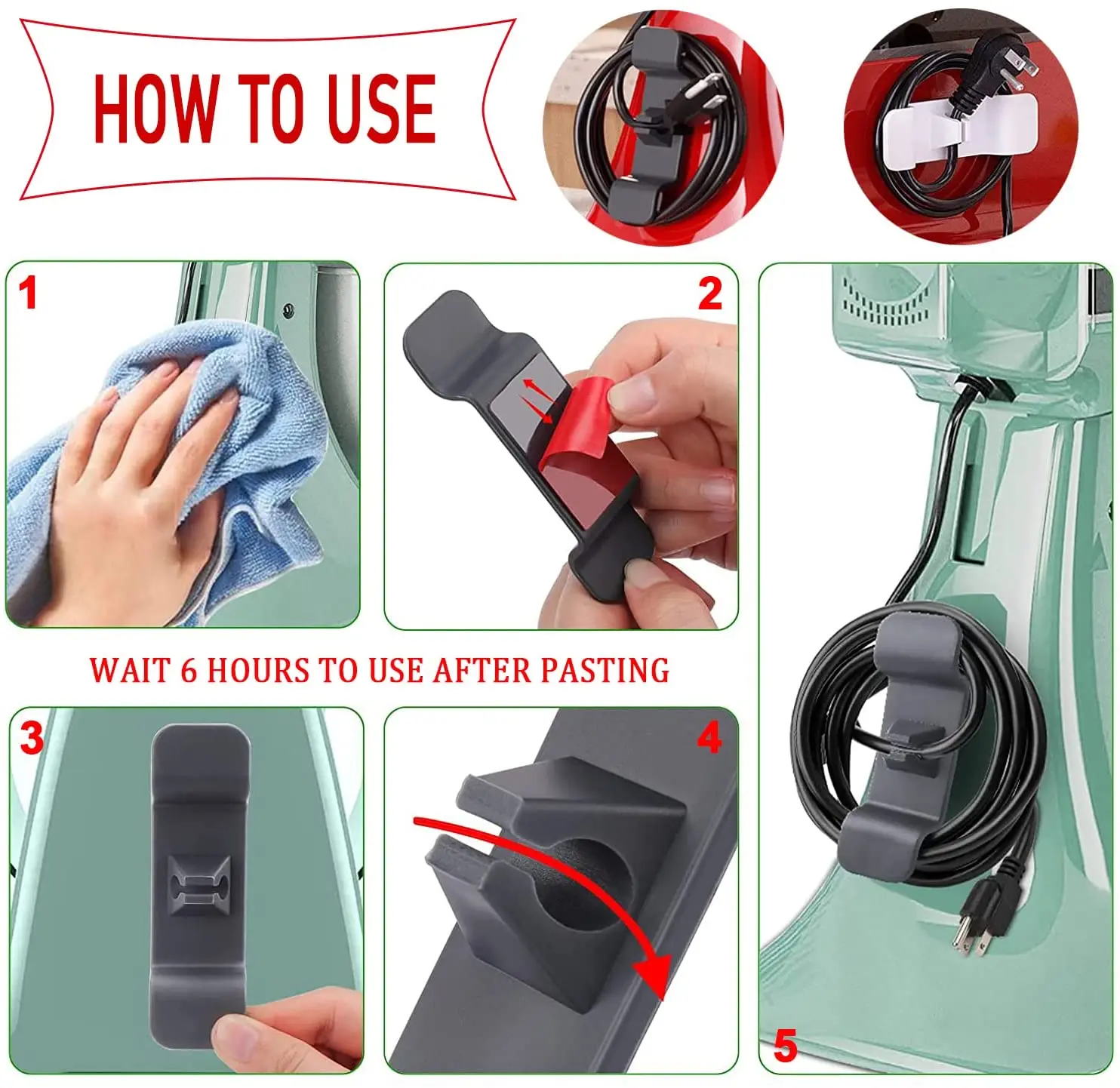 HOW TO USE

1

2

WAIT 6 HOURS TO USE AFTER PASTING

3

4

5