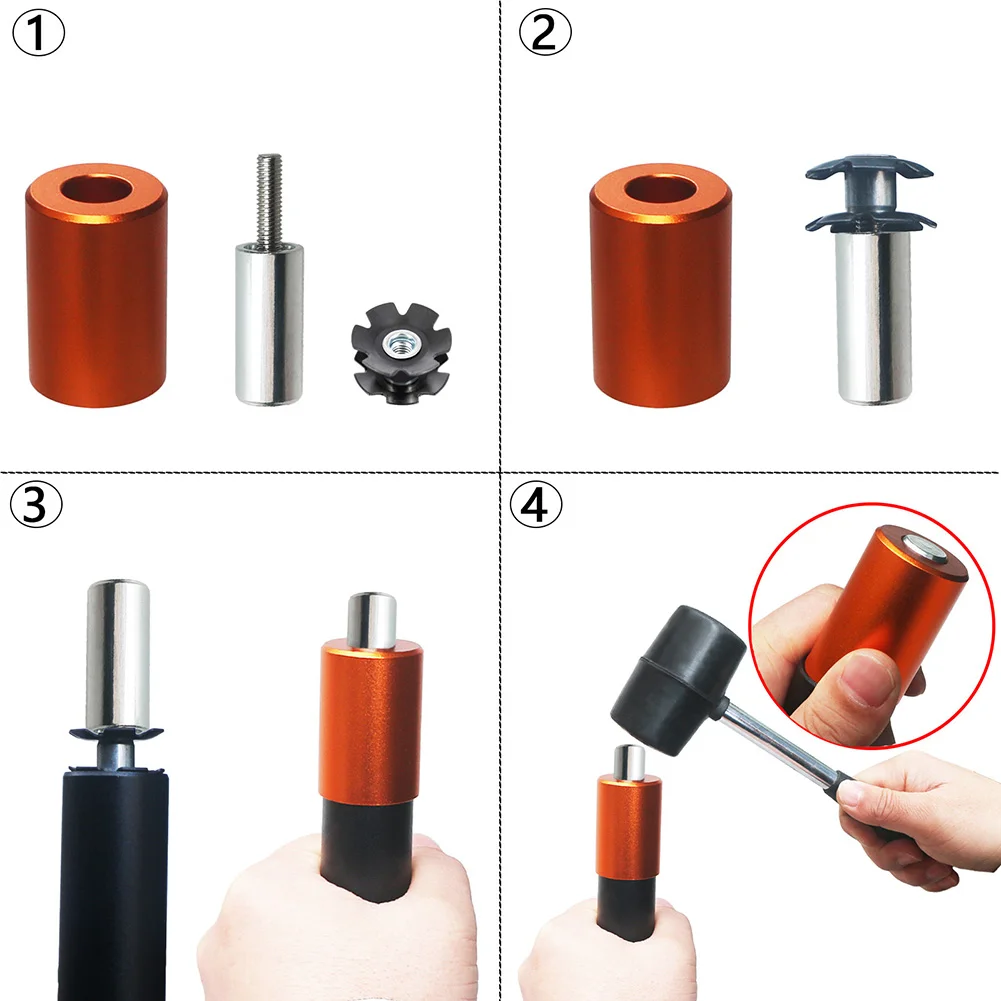 ①

②

③

④