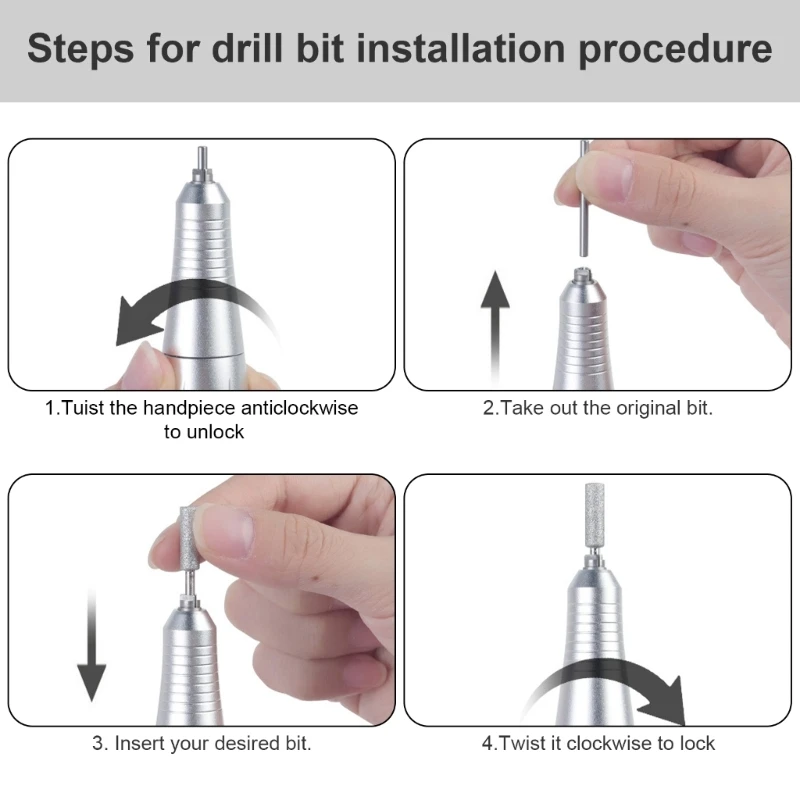 Steps for drill bit installation procedure

1.Tuist the handpiece anticlockwise to unlock

2.Take out the original bit.

3. Insert your desired bit.

4.Twist it clockwise to lock