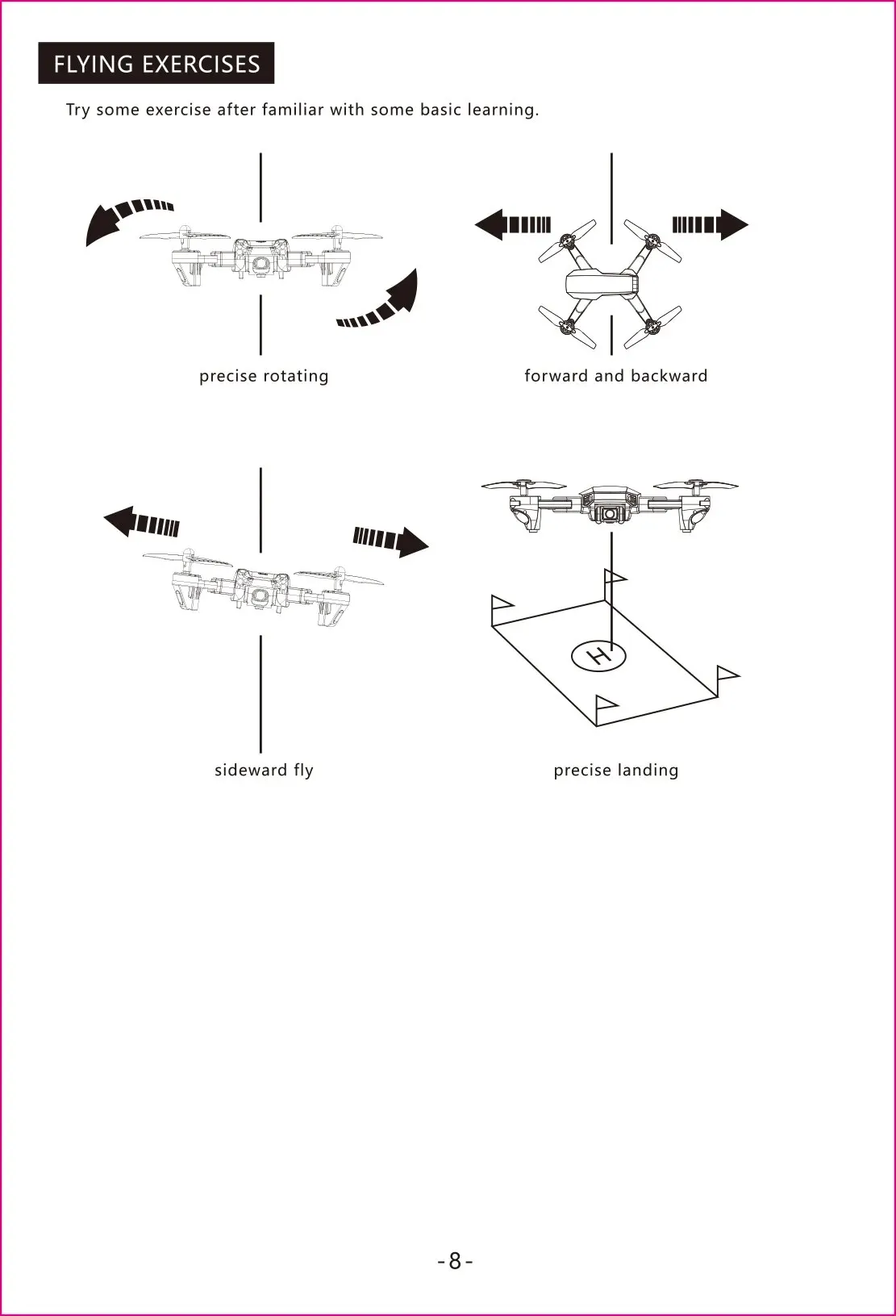 FLYING EXERCISES

Try some exercise after familiar with some basic learning.

precise rotating

forward and backward

sideward fly

H

precise landing

-8-