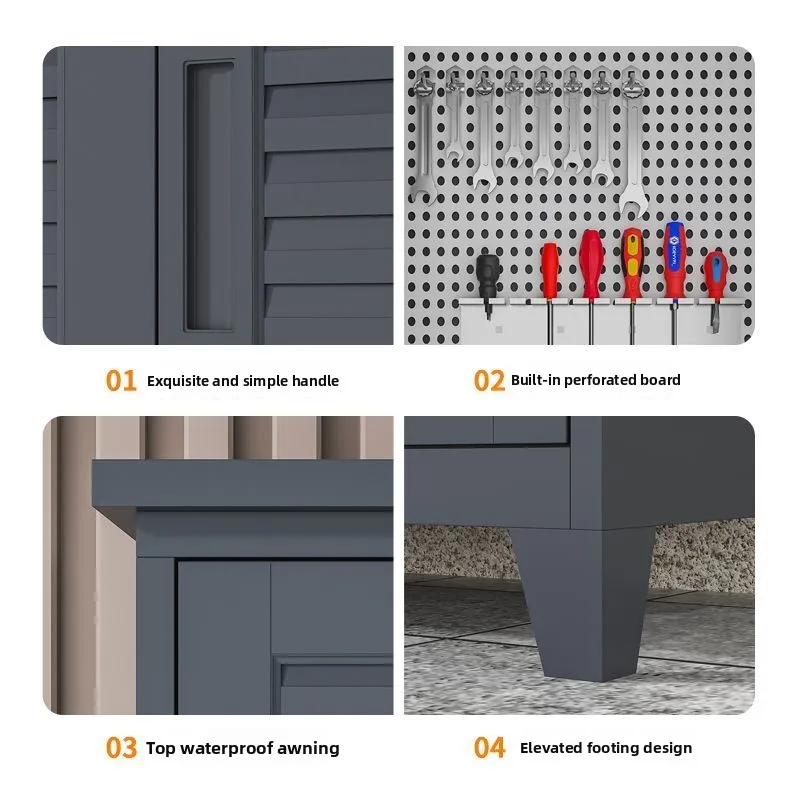 01 Exquisite and simple handle

02 Built-in perforated board

03 Top waterproof awning

04 Elevated footing design