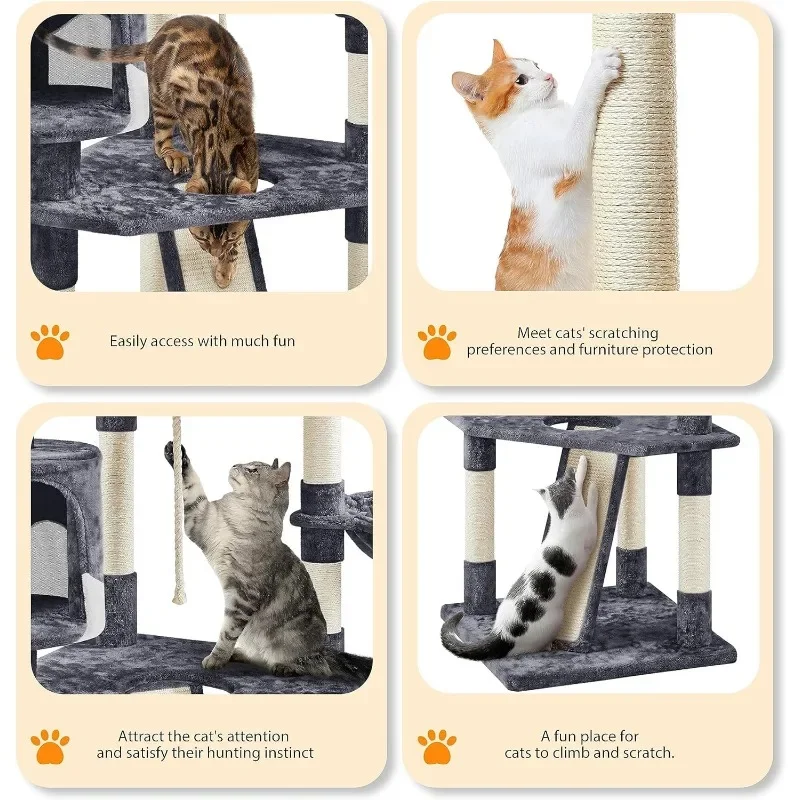 Easily access with much fun

Meet cats' scratching preferences and furniture protection

Attract the cat's attention and satisfy their hunting instinct

A fun place for cats to climb and scratch.