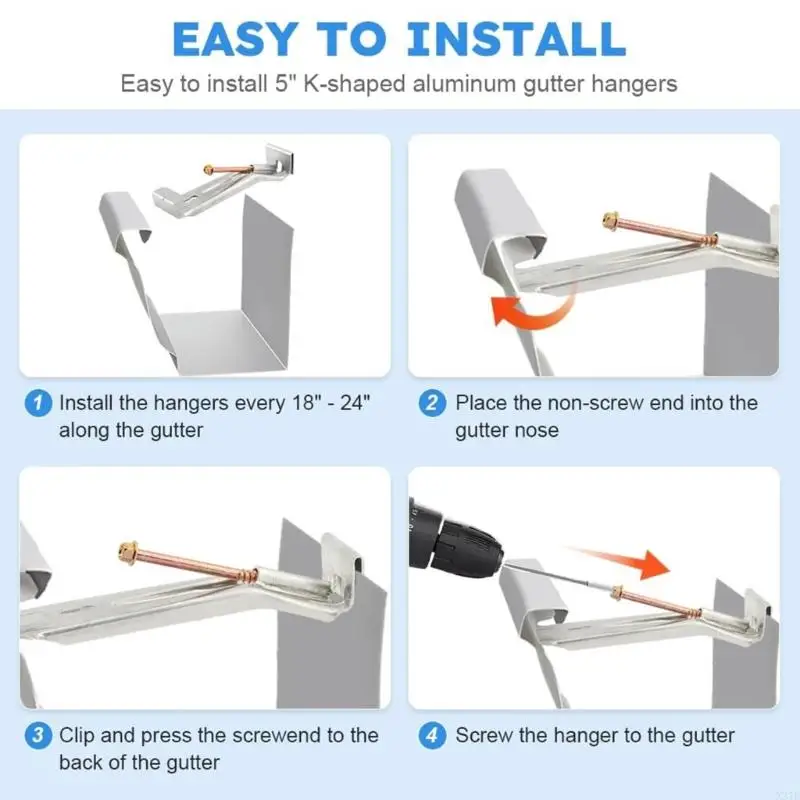 EASY TO INSTALL

Easy to install 5" K-shaped aluminum gutter hangers

1 Install the hangers every 18" - 24" along the gutter

2 Place the non-screw end into the gutter nose

3 Clip and press the screwend to the back of the gutter

4 Screw the hanger to the gutter