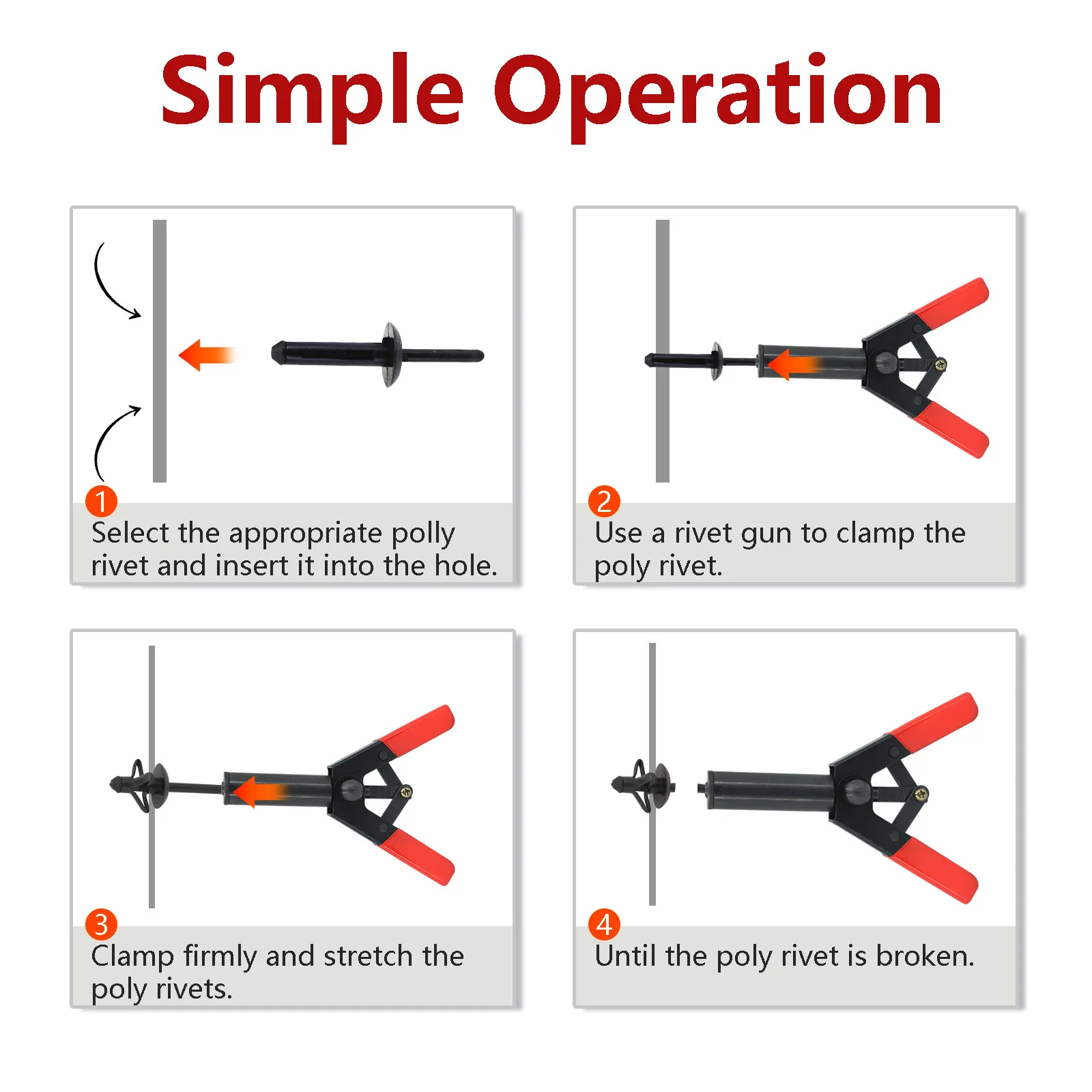 Simple Operation

1
Select the appropriate polly rivet and insert it into the hole.

2
Use a rivet gun to clamp the poly rivet.

3
Clamp firmly and stretch the poly rivets.

4
Until the poly rivet is broken.