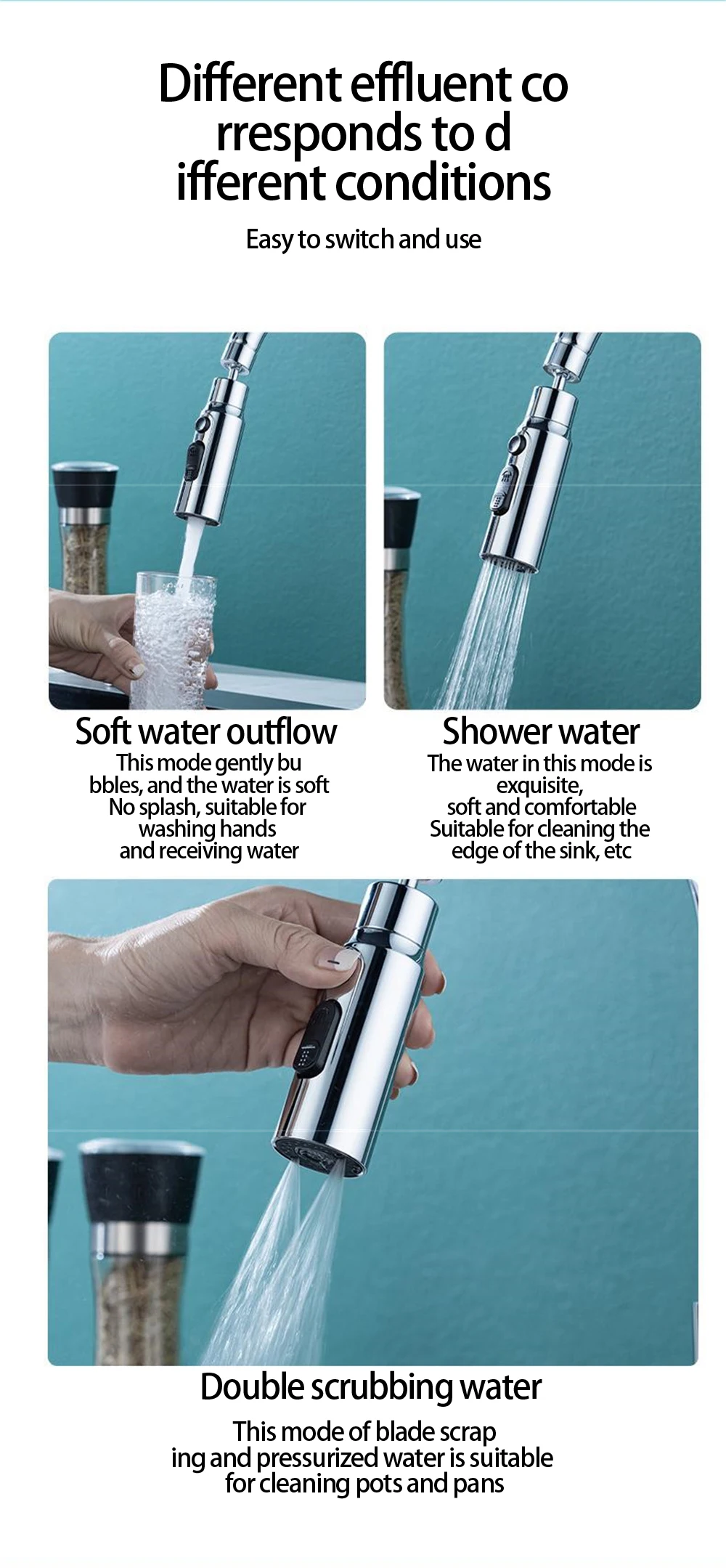 Different effluent co rresponds to d ifferent conditions

Easy to switch and use

Soft water outflow

This mode gently bu bbles, and the water is soft No splash, suitable for washing hands and receiving water

Shower water

The water in this mode is exquisite, soft and comfortable Suitable for cleaning the edge of the sink, etc

Double scrubbing water

This mode of blade scrap ing and pressurized water is suitable for cleaning pots and pans