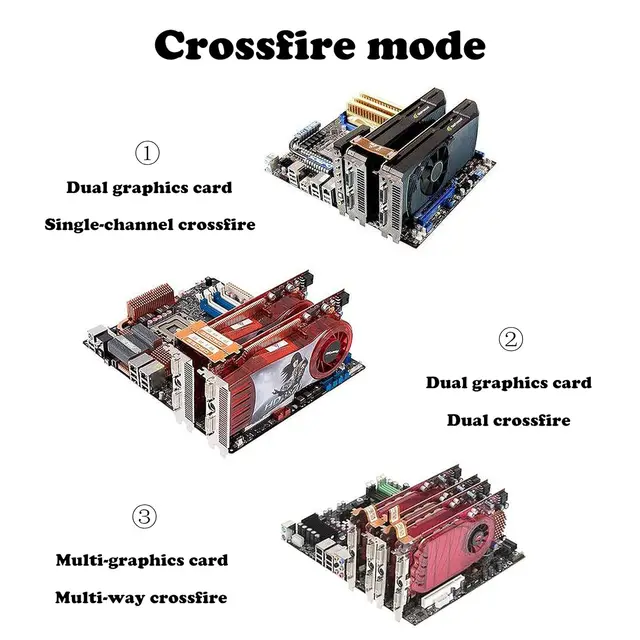 Crossfire mode

①

Dual graphics card

Single-channel crossfire

②

Dual graphics card

Dual crossfire

③

Multi-graphics card

Multi-way crossfire