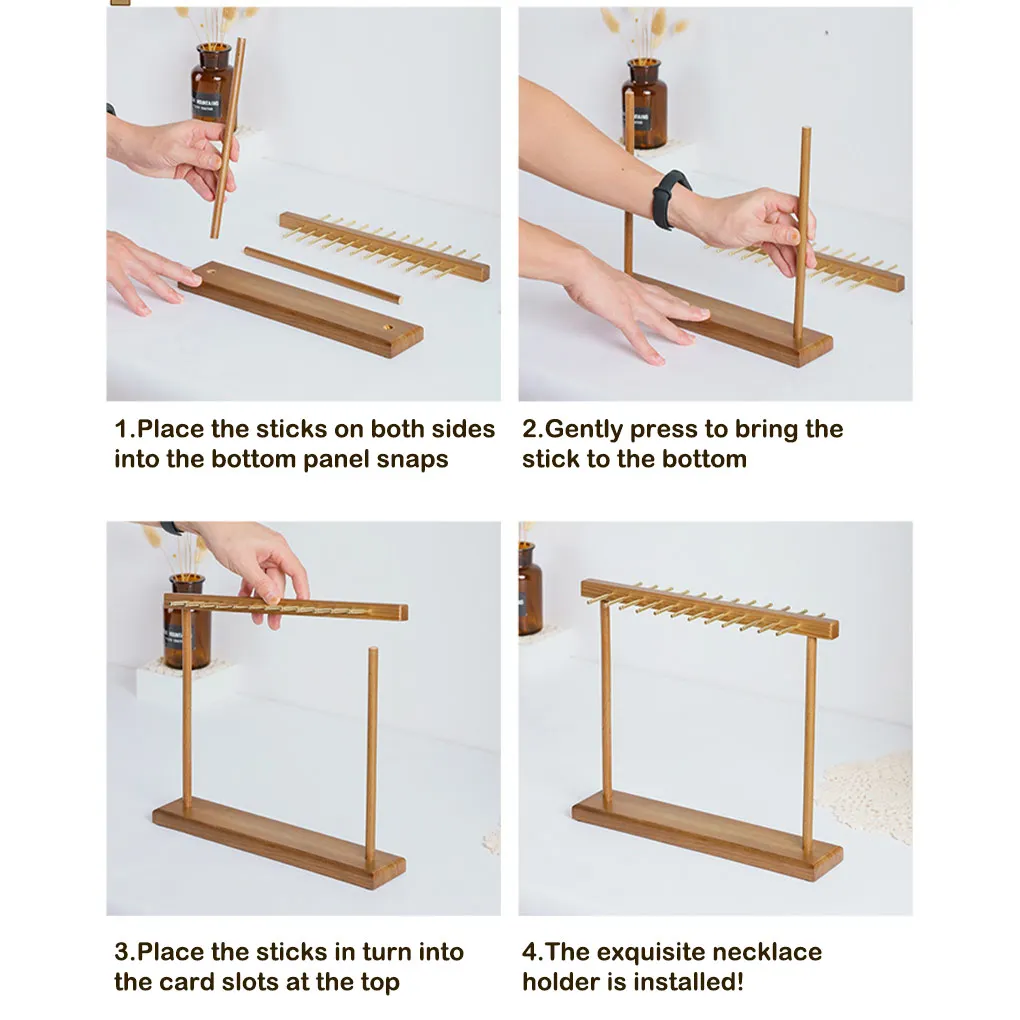 1.Place the sticks on both sides into the bottom panel snaps

2.Gently press to bring the stick to the bottom

3.Place the sticks in turn into the card slots at the top

4.The exquisite necklace holder is installed!