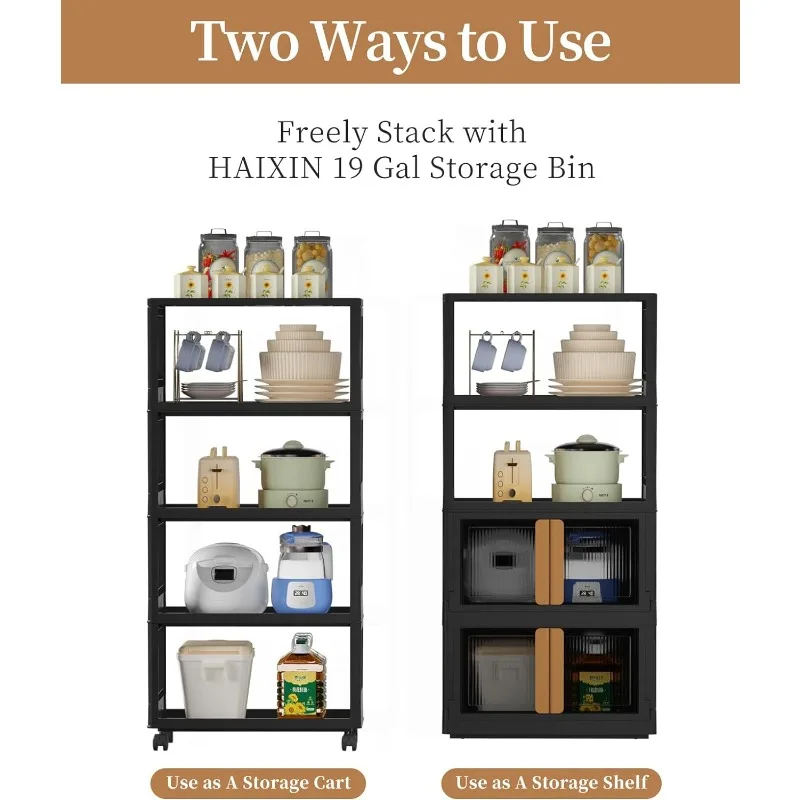 Two Ways to Use

Freely Stack with HAIXIN 19 Gal Storage Bin

Use as A Storage Cart

Use as A Storage Shelf