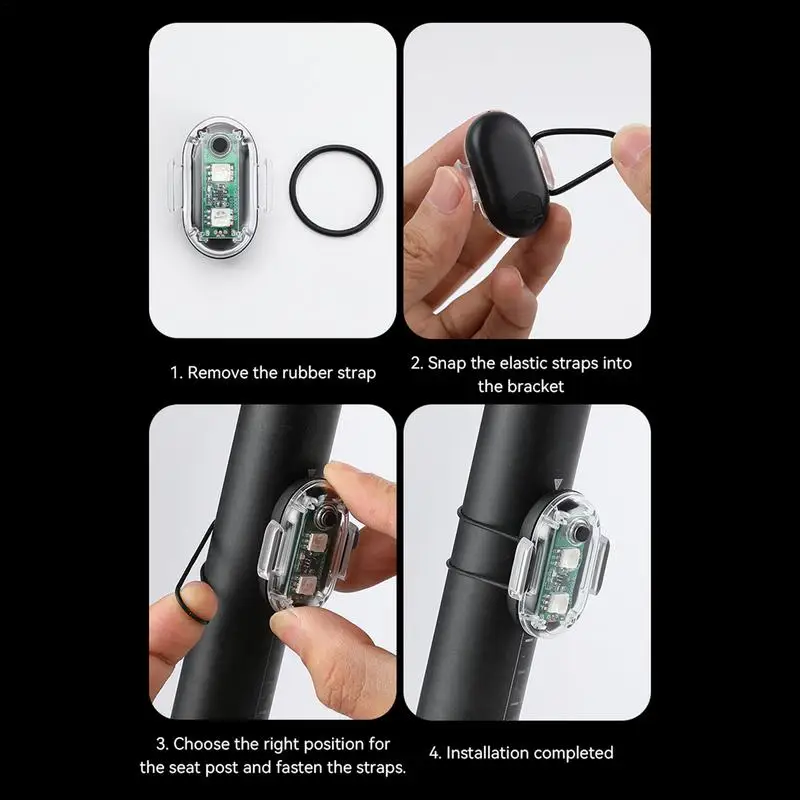 1. Remove the rubber strap

2. Snap the elastic straps into the bracket

3. Choose the right position for the seat post and fasten the straps.

4. Installation completed