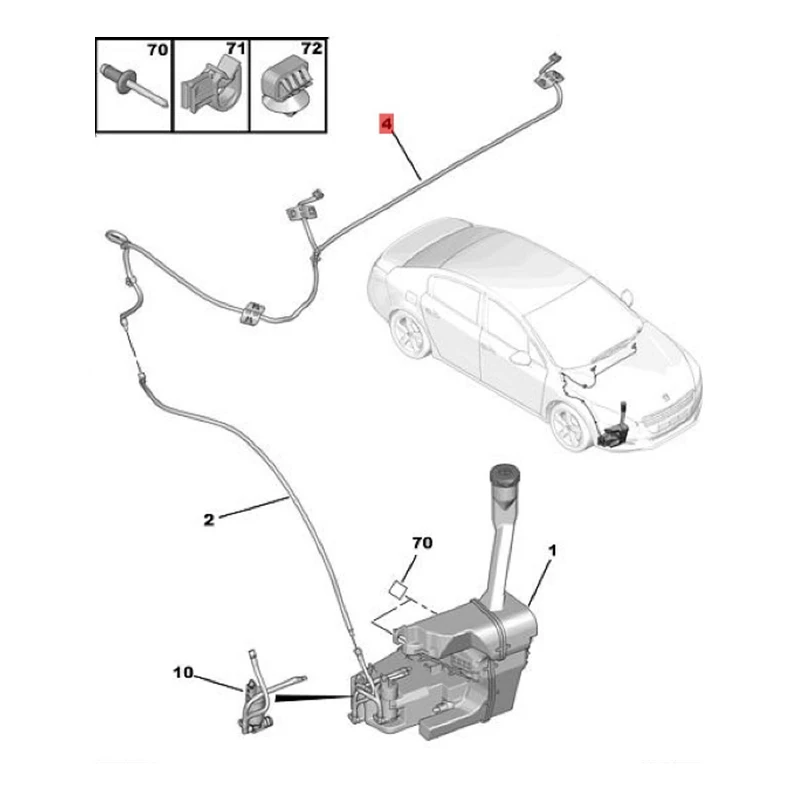 70
71
72
4
2
70
1
10