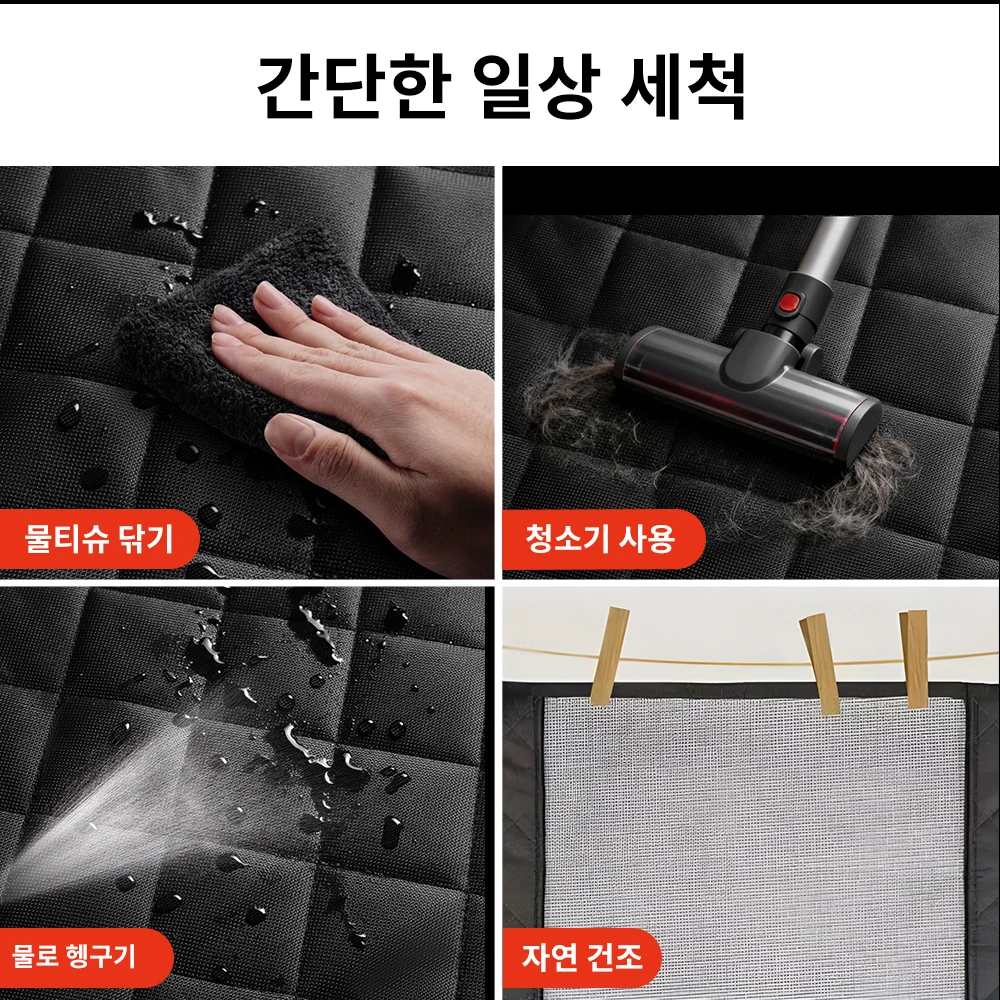 간단한 일상 세척

물티슈 닦기

청소기 사용

물로 헹구기

자연 건조