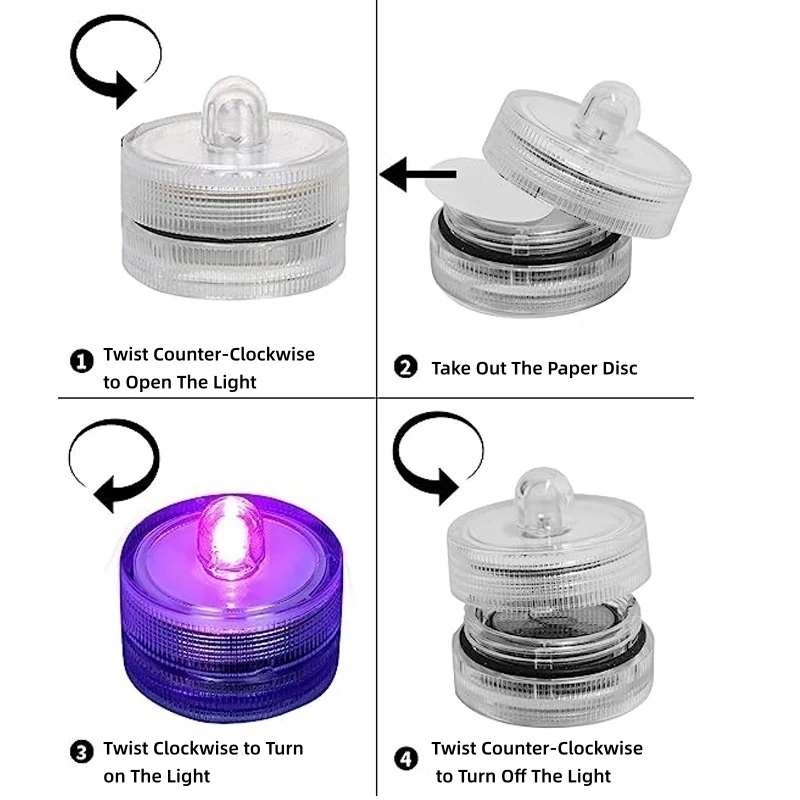 ❶ Twist Counter-Clockwise to Open The Light

❷ Take Out The Paper Disc

❸ Twist Clockwise to Turn on The Light

❹ Twist Counter-Clockwise to Turn Off The Light