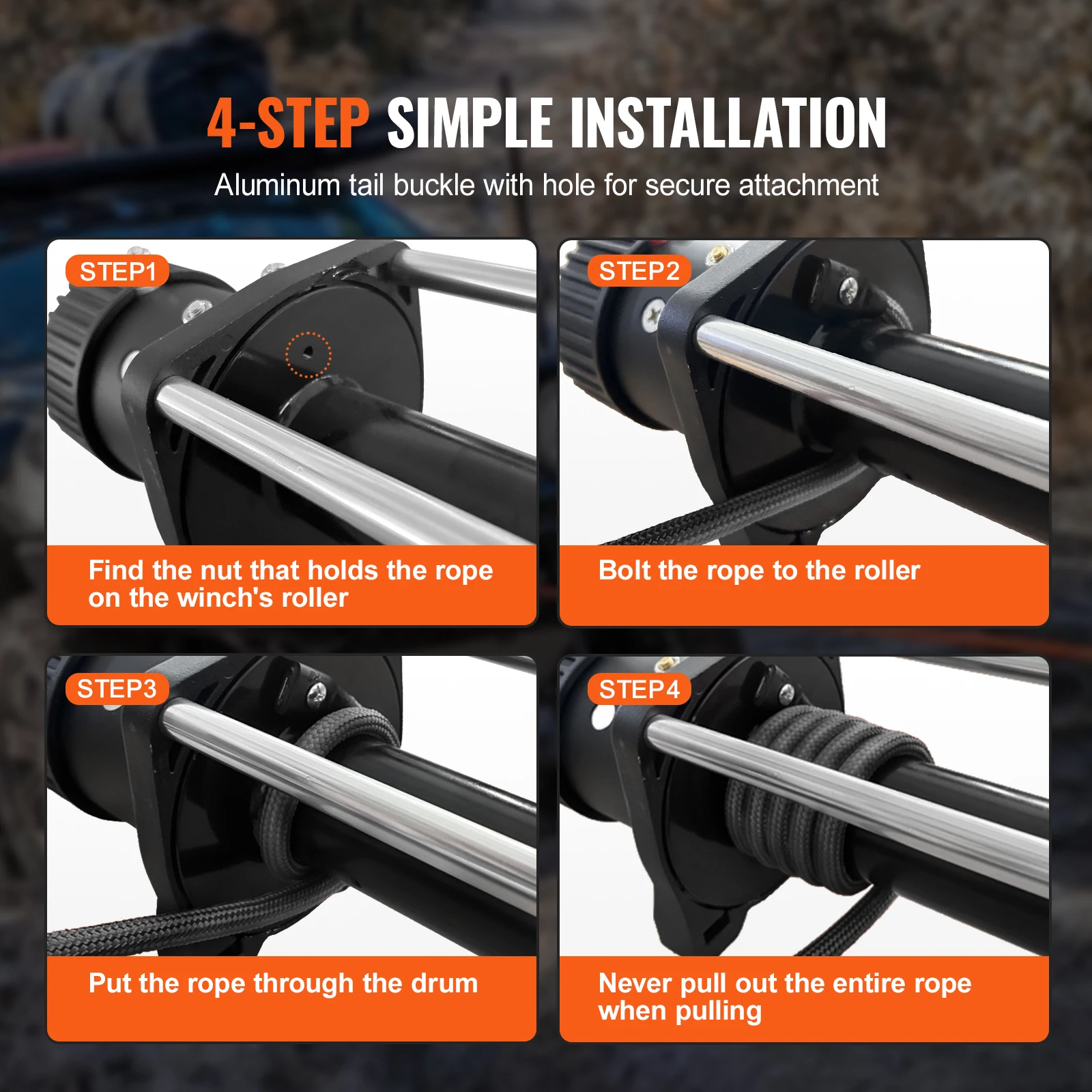 4-STEP SIMPLE INSTALLATION

Aluminum tail buckle with hole for secure attachment

STEP1

Find the nut that holds the rope on the winch's roller

STEP2

Bolt the rope to the roller

STEP3

Put the rope through the drum

STEP4

Never pull out the entire rope when pulling