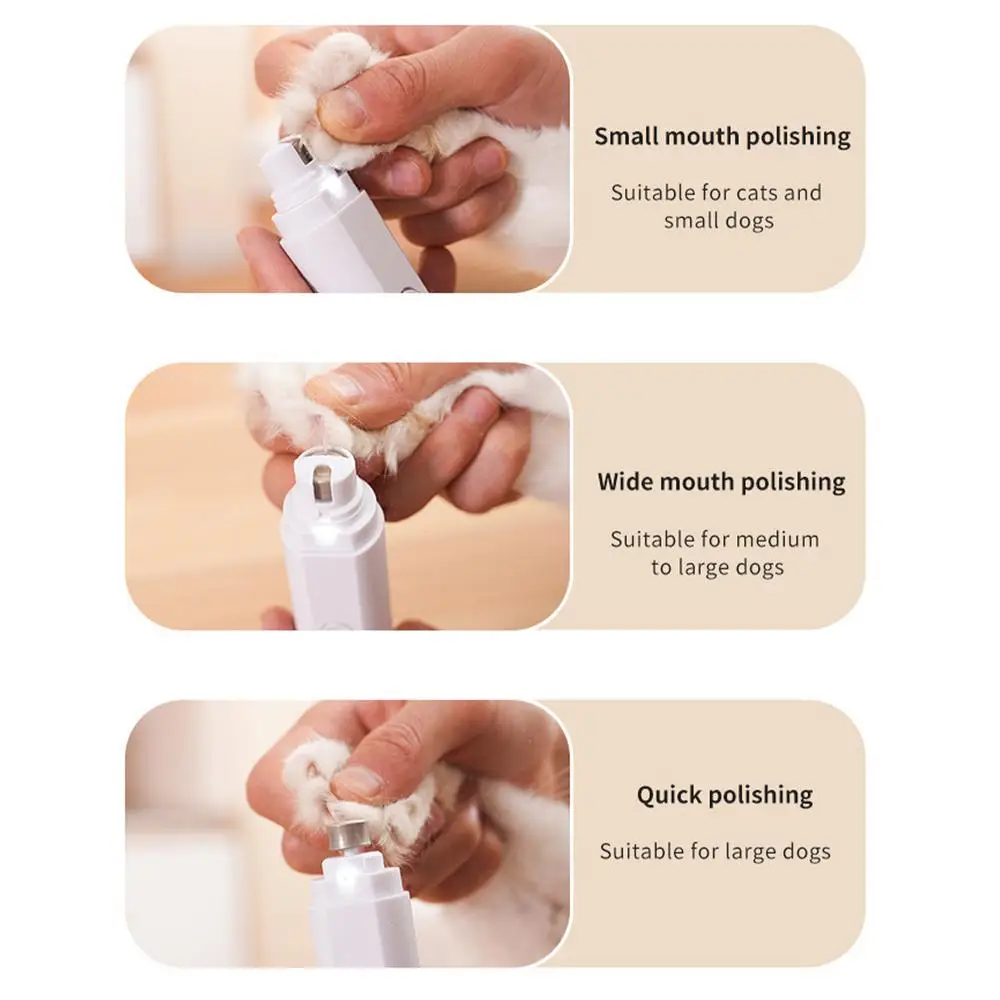 Small mouth polishing

Suitable for cats and small dogs

Wide mouth polishing

Suitable for medium to large dogs

Quick polishing

Suitable for large dogs