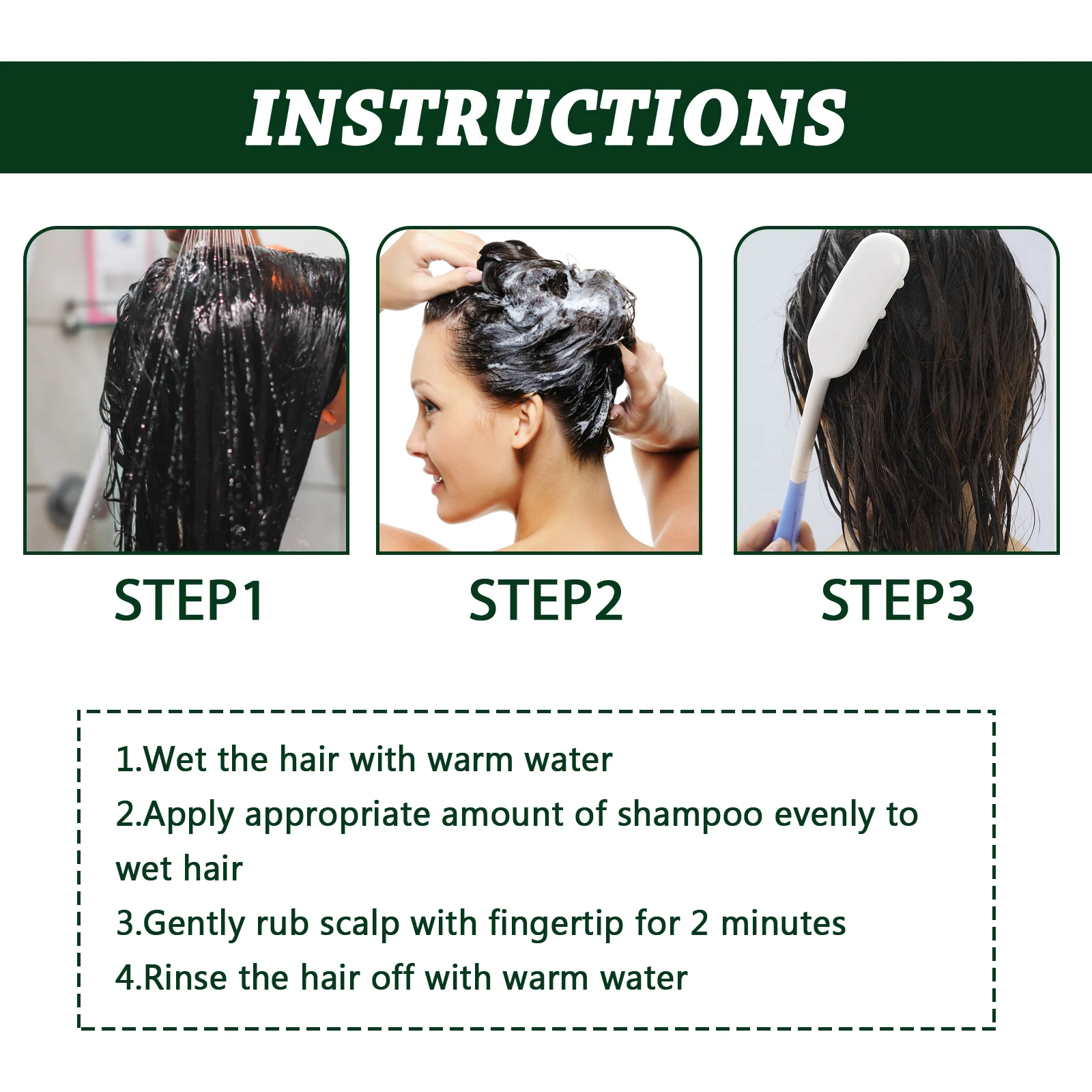 INSTRUCTIONS

STEP1

STEP2

STEP3

1.Wet the hair with warm water
2.Apply appropriate amount of shampoo evenly to wet hair
3.Gently rub scalp with fingertip for 2 minutes
4.Rinse the hair off with warm water